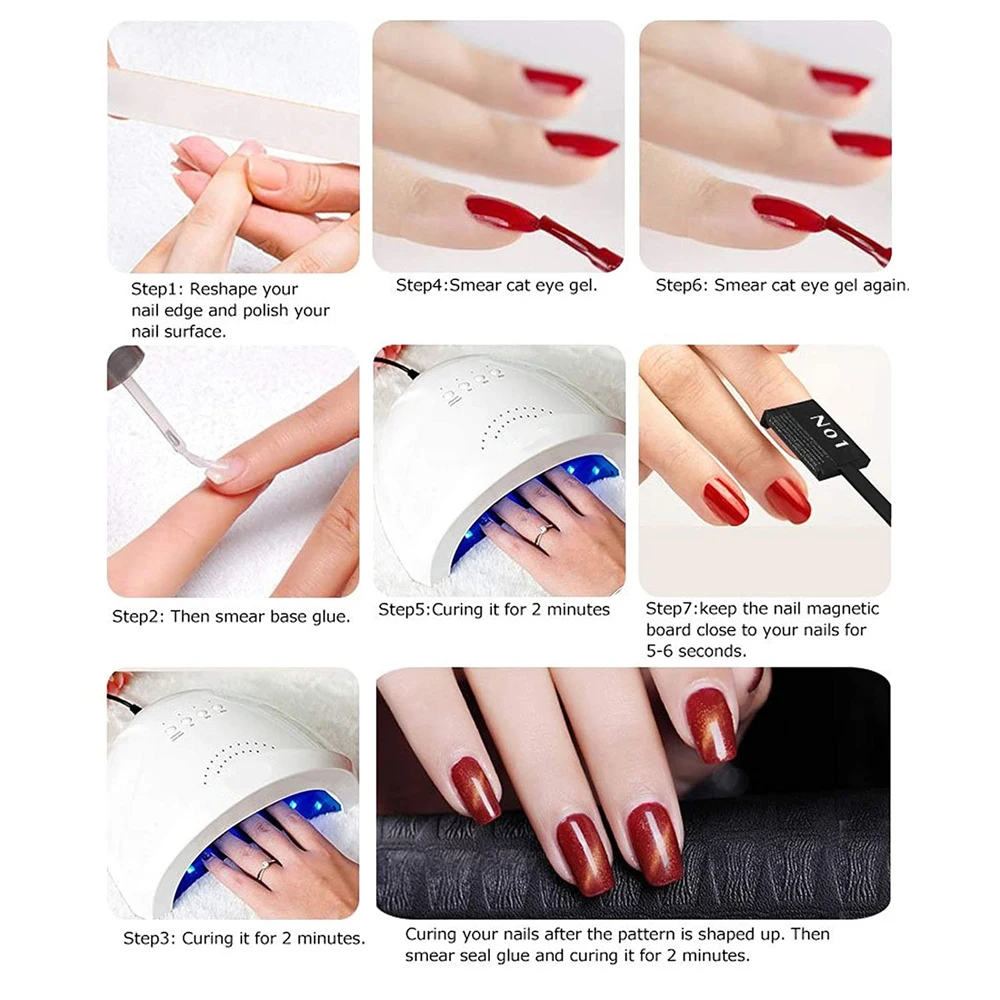 Step1: Reshape your nail edge and polish your nail surface.

Step4:Smear cat eye gel.

Step6: Smear cat eye gel again.

Step2: Then smear base glue.

Step5:Curing it for 2 minutes

No1

Step7:keep the nail magnetic board close to your nails for 5-6 seconds.

Step3: Curing it for 2 minutes.

Curing your nails after the pattern is shaped up. Then smear seal glue and curing it for 2 minutes.