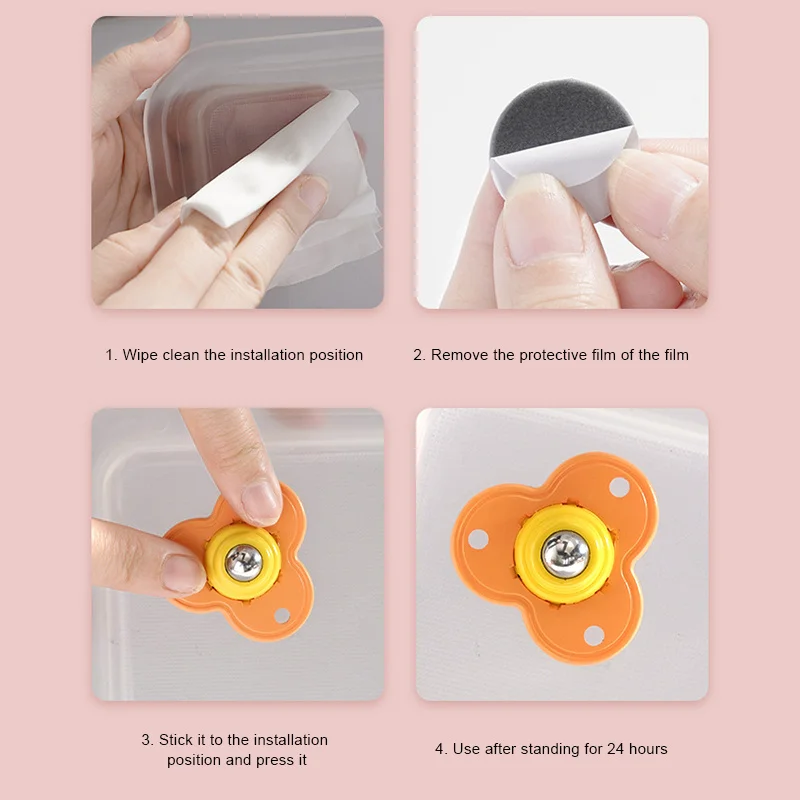 1. Wipe clean the installation position

2. Remove the protective film of the film

3. Stick it to the installation position and press it

4. Use after standing for 24 hours