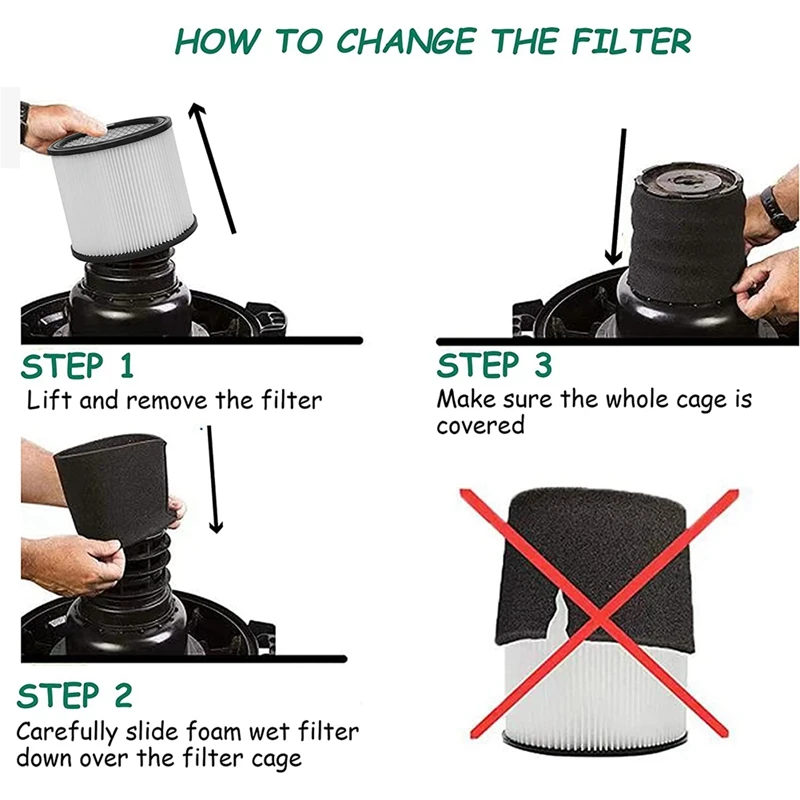 HOW TO CHANGE THE FILTER

STEP 1
Lift and remove the filter

STEP 2
Carefully slide foam wet filter down over the filter cage

STEP 3
Make sure the whole cage is covered