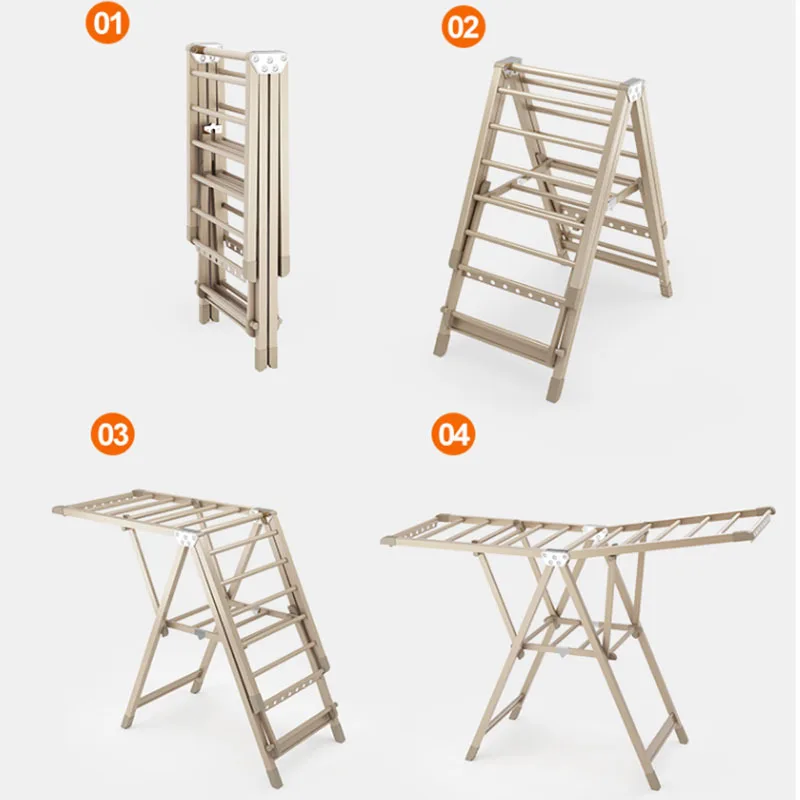 01

02

03

04