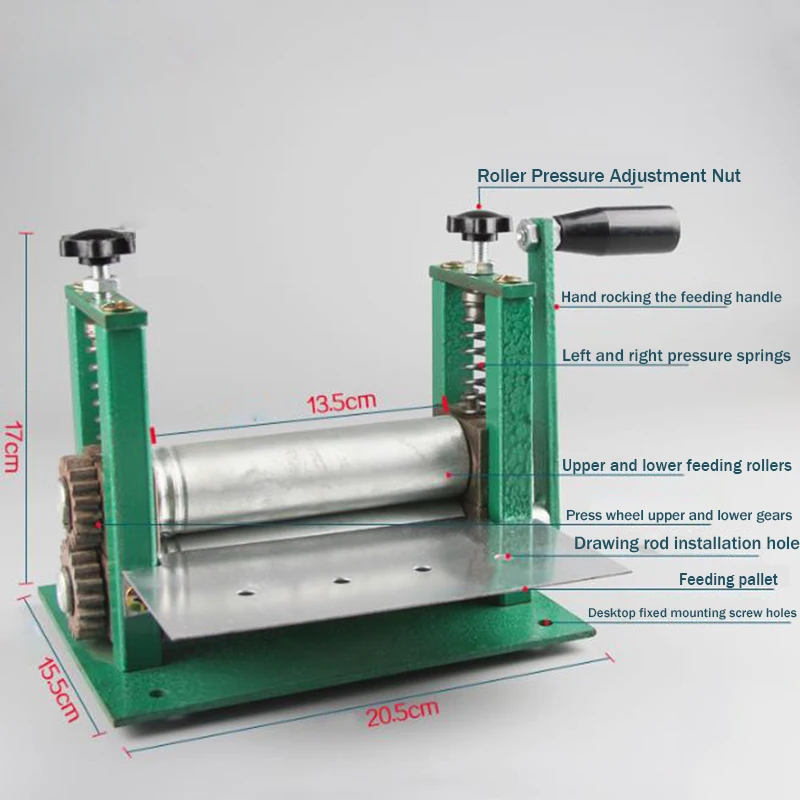 Roller Pressure Adjustment Nut

Hand rocking the feeding handle

Left and right pressure springs

13.5cm

17cm

Upper and lower feeding rollers

Press wheel upper and lower gears

Drawing rod installation hole

Feeding pallet

Desktop fixed mounting screw holes

15.5cm

20.5cm