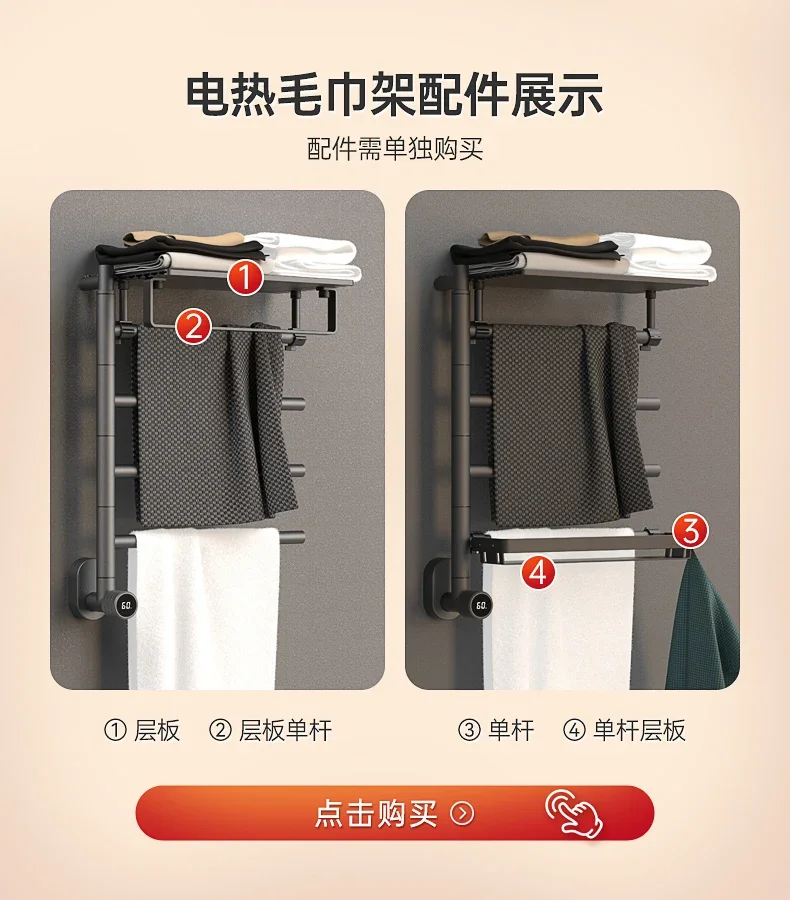 电热毛巾架配件展示

配件需单独购买

1

2

60

3

4

60

① 层板 ② 层板单杆

③ 单杆 ④ 单杆层板

点击购买