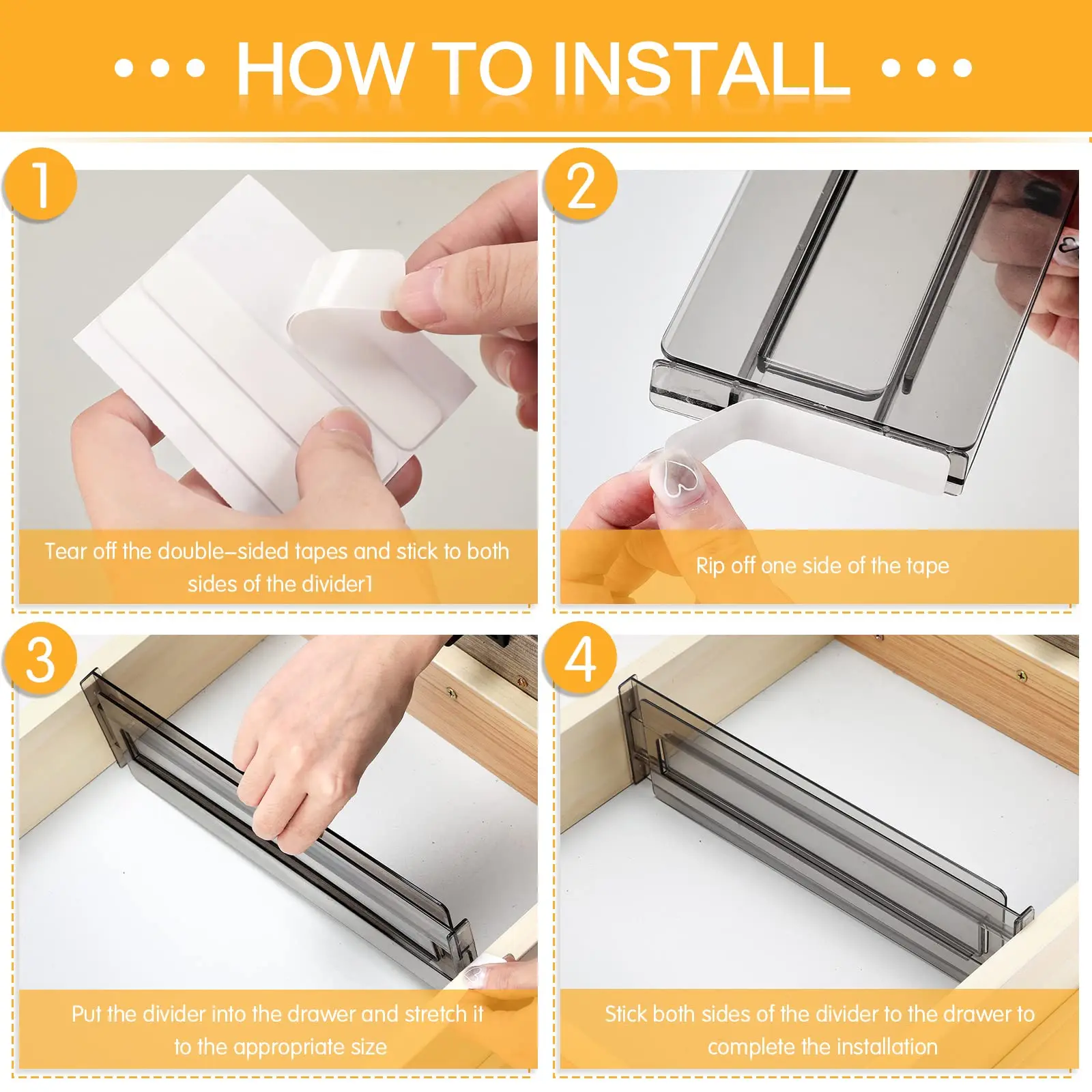 ••• HOW TO INSTALL •••

1

Tear off the double-sided tapes and stick to both sides of the divider1

2

Rip off one side of the tape

3

Put the divider into the drawer and stretch it to the appropriate size

4

Stick both sides of the divider to the drawer to complete the installation