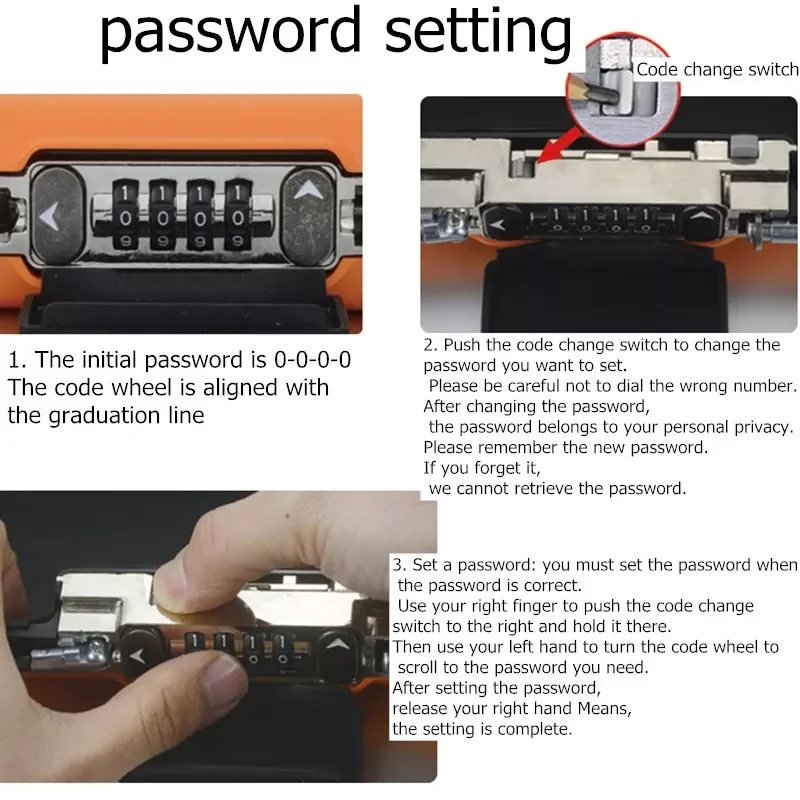 password setting

Code change switch

1 1 1 1
0 0 0 0
9 9 9 9

1. The initial password is 0-0-0-0
The code wheel is aligned with the graduation line

2. Push the code change switch to change the password you want to set.
Please be careful not to dial the wrong number.
After changing the password,
the password belongs to your personal privacy.
Please remember the new password.
If you forget it,
we cannot retrieve the password.

3. Set a password: you must set the password when the password is correct.
Use your right finger to push the code change switch to the right and hold it there.
Then use your left hand to turn the code wheel to scroll to the password you need.
After setting the password,
release your right hand Means,
the setting is complete.