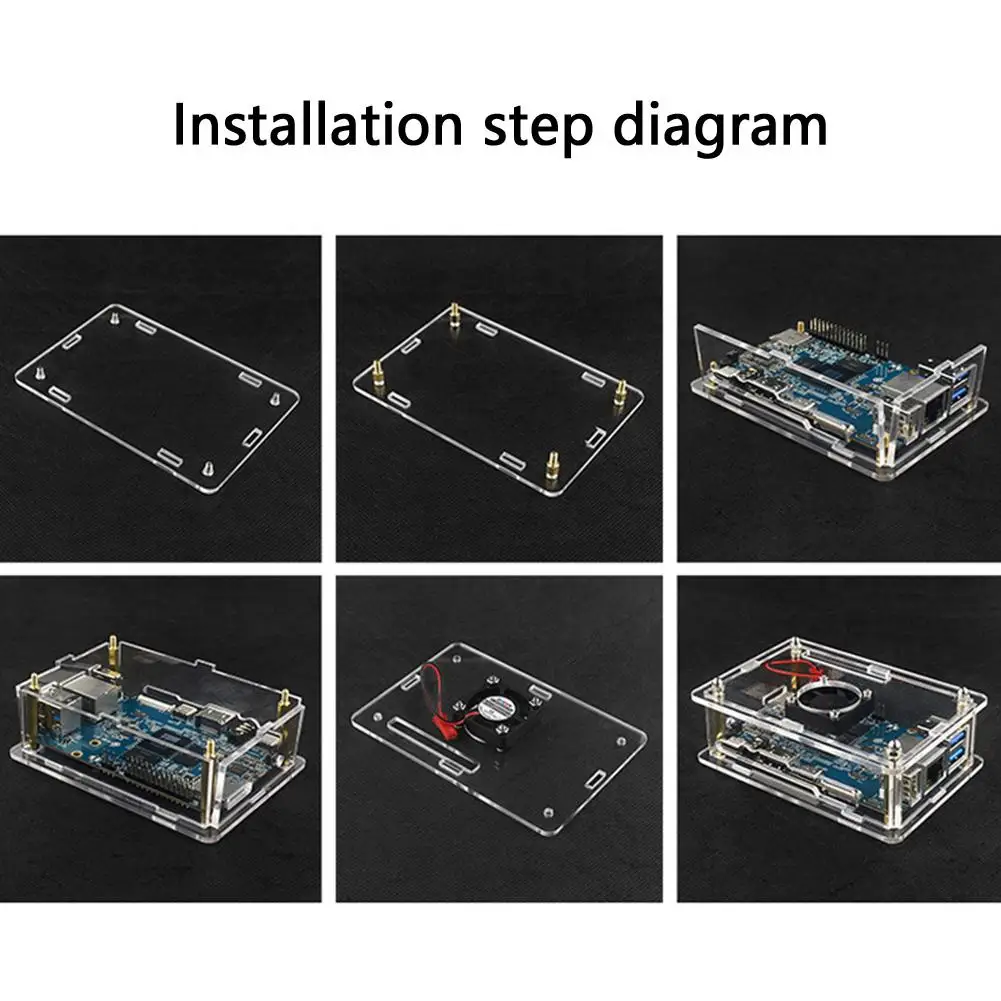 Installation step diagram