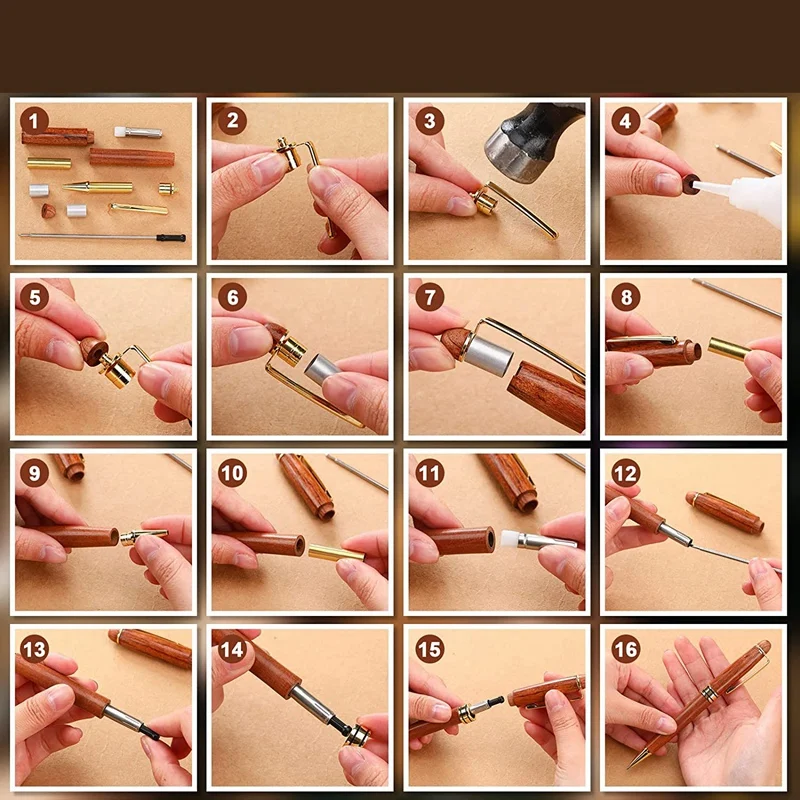 1
2
3
4
5
6
7
8
9
10
11
12
13
14
15
16