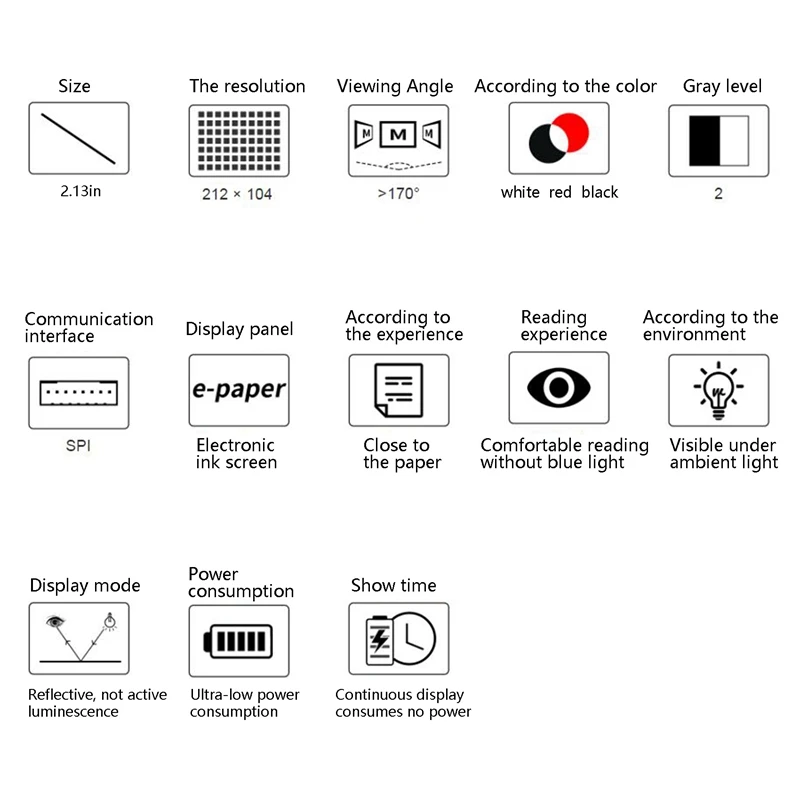 Size

2.13in

The resolution

212 × 104

Viewing Angle

M M M

>170°

According to the color

white red black

Gray level

2

Communication interface

SPI

Display panel

e-paper

Electronic ink screen

According to the experience

Close to the paper

Reading experience

Comfortable reading without blue light

According to the environment

Visible under ambient light

Display mode

Reflective, not active luminescence

Power consumption

Ultra-low power consumption

Show time

Continuous display consumes no power