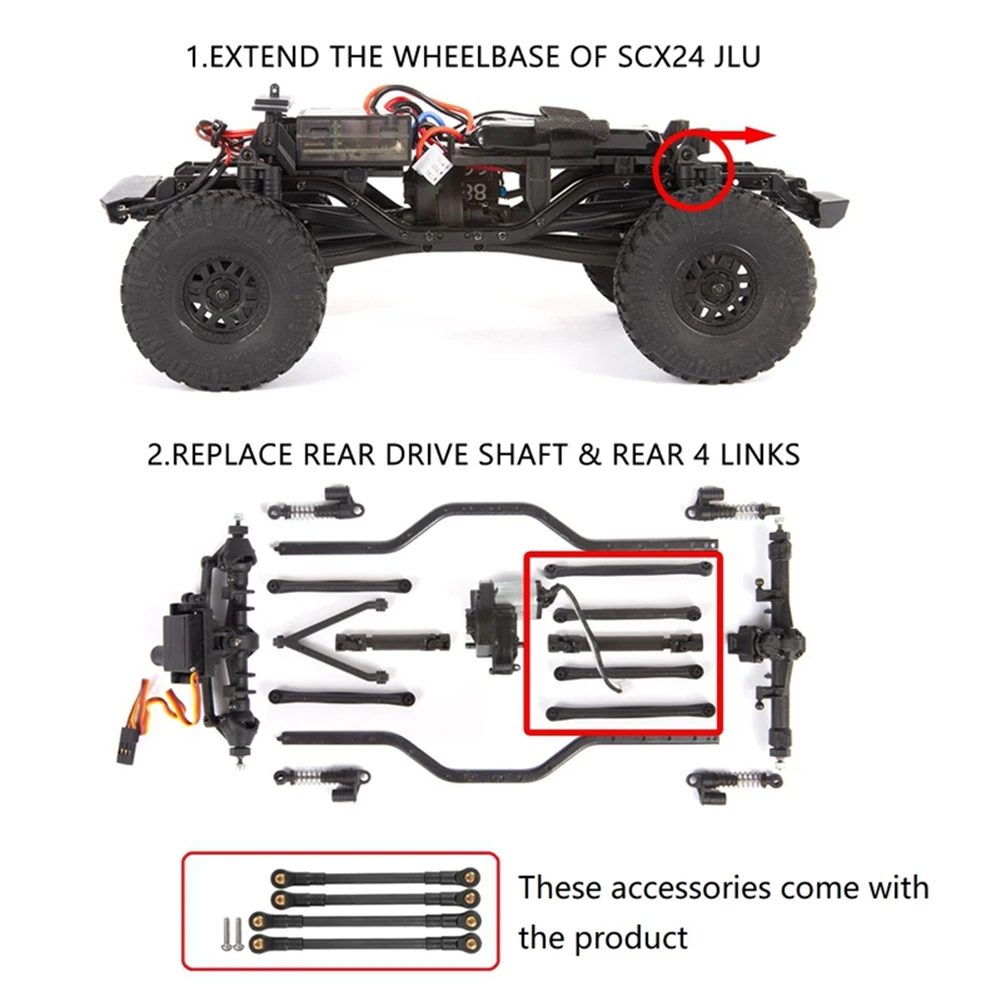 1.EXTEND THE WHEELBASE OF SCX24 JLU

2.REPLACE REAR DRIVE SHAFT & REAR 4 LINKS

These accessories come with the product