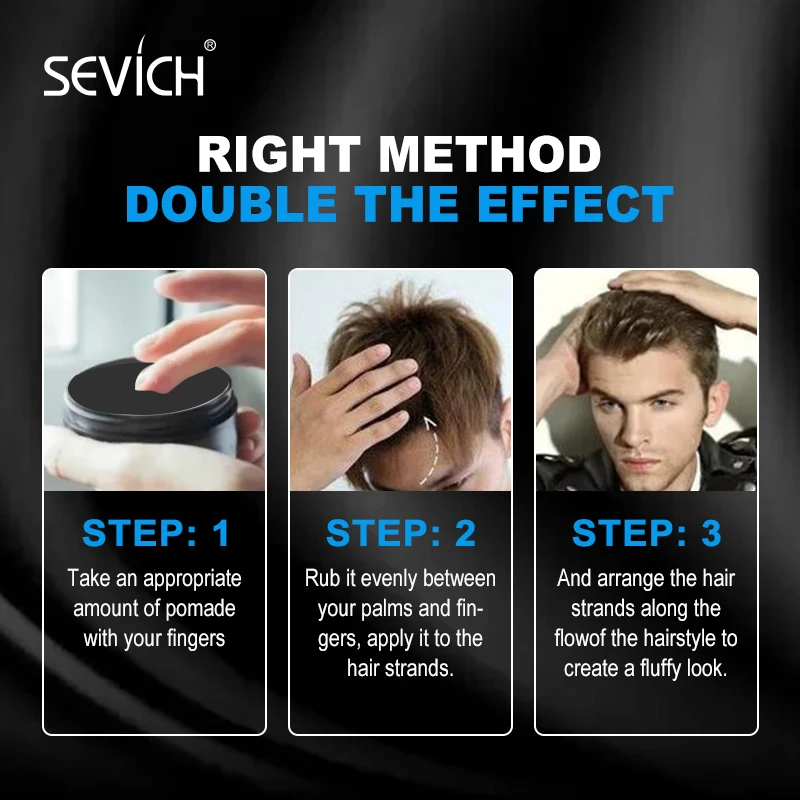 SEVICH®

RIGHT METHOD
DOUBLE THE EFFECT

STEP: 1
Take an appropriate amount of pomade with your fingers

STEP: 2
Rub it evenly between your palms and fingers, apply it to the hair strands.

STEP: 3
And arrange the hair strands along the flowof the hairstyle to create a fluffy look.