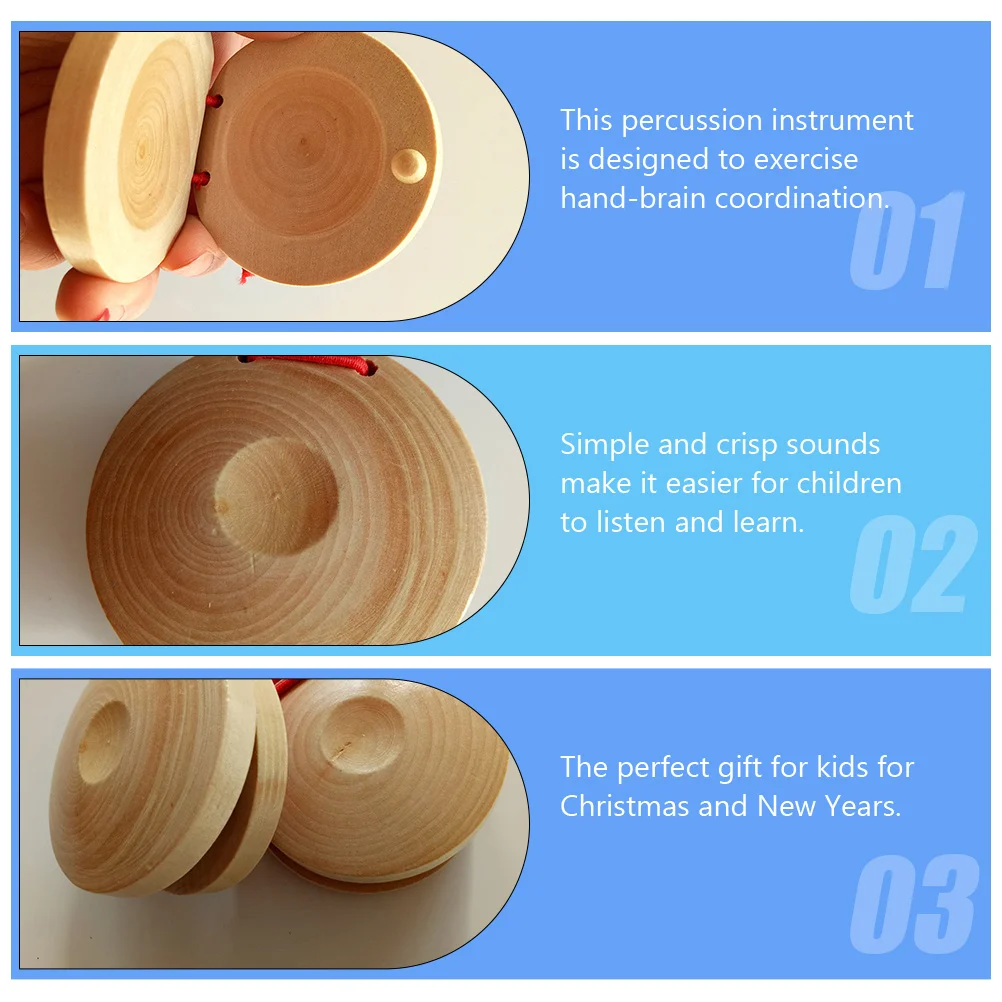 This percussion instrument is designed to exercise hand-brain coordination.

01

Simple and crisp sounds make it easier for children to listen and learn.

02

The perfect gift for kids for Christmas and New Years.

03