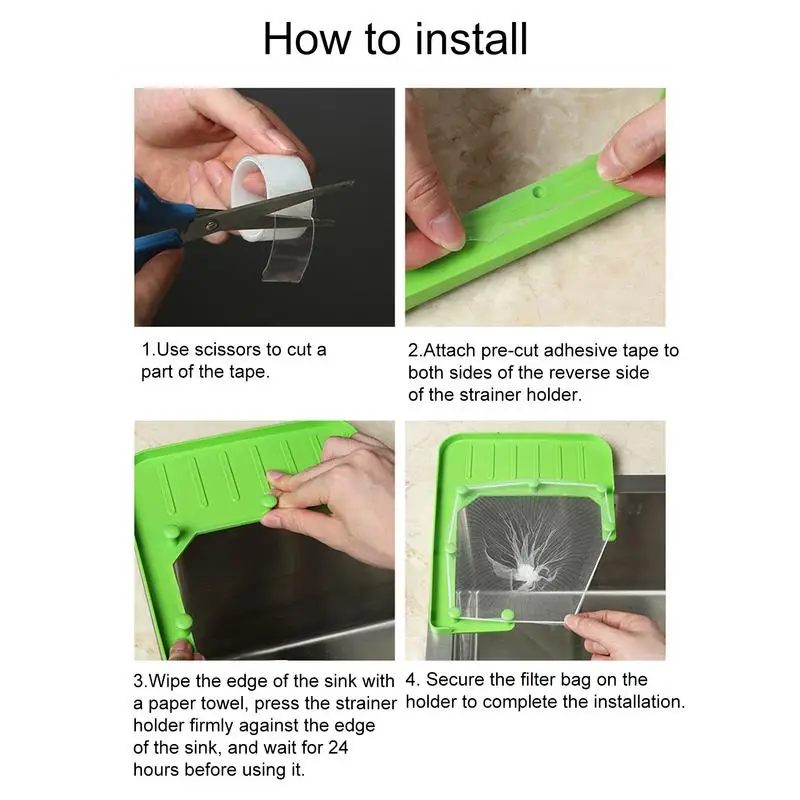 How to install

1.Use scissors to cut a part of the tape.

2.Attach pre-cut adhesive tape to both sides of the reverse side of the strainer holder.

3.Wipe the edge of the sink with a paper towel, press the strainer holder firmly against the edge of the sink, and wait for 24 hours before using it.

4. Secure the filter bag on the holder to complete the installation.