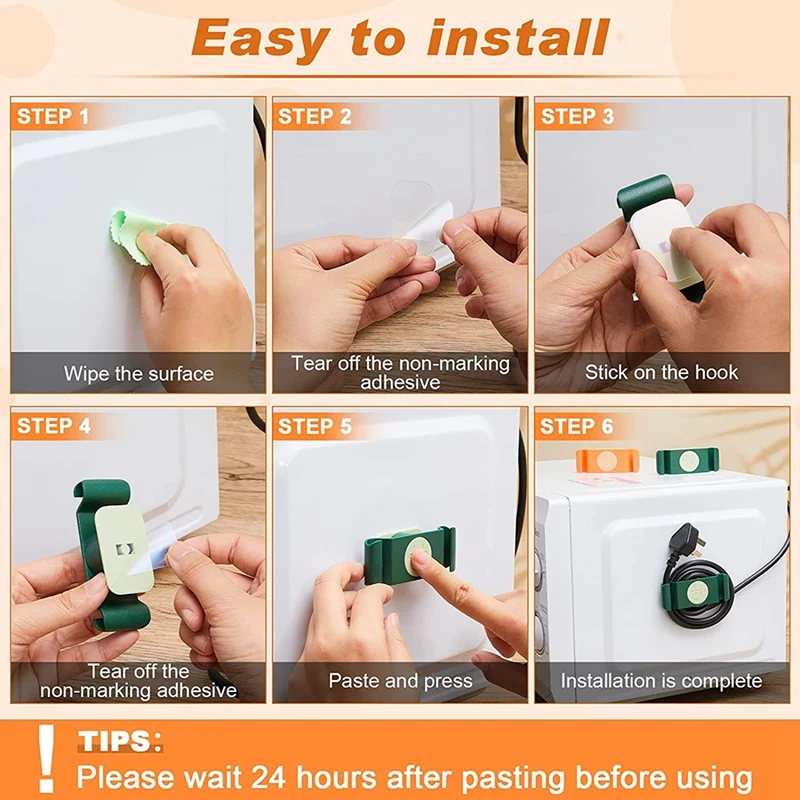 Easy to install

STEP 1
Wipe the surface

STEP 2
Tear off the non-marking adhesive

STEP 3
Stick on the hook

STEP 4
Tear off the non-marking adhesive

STEP 5
Paste and press

STEP 6
Installation is complete

!
TIPS:
Please wait 24 hours after pasting before using