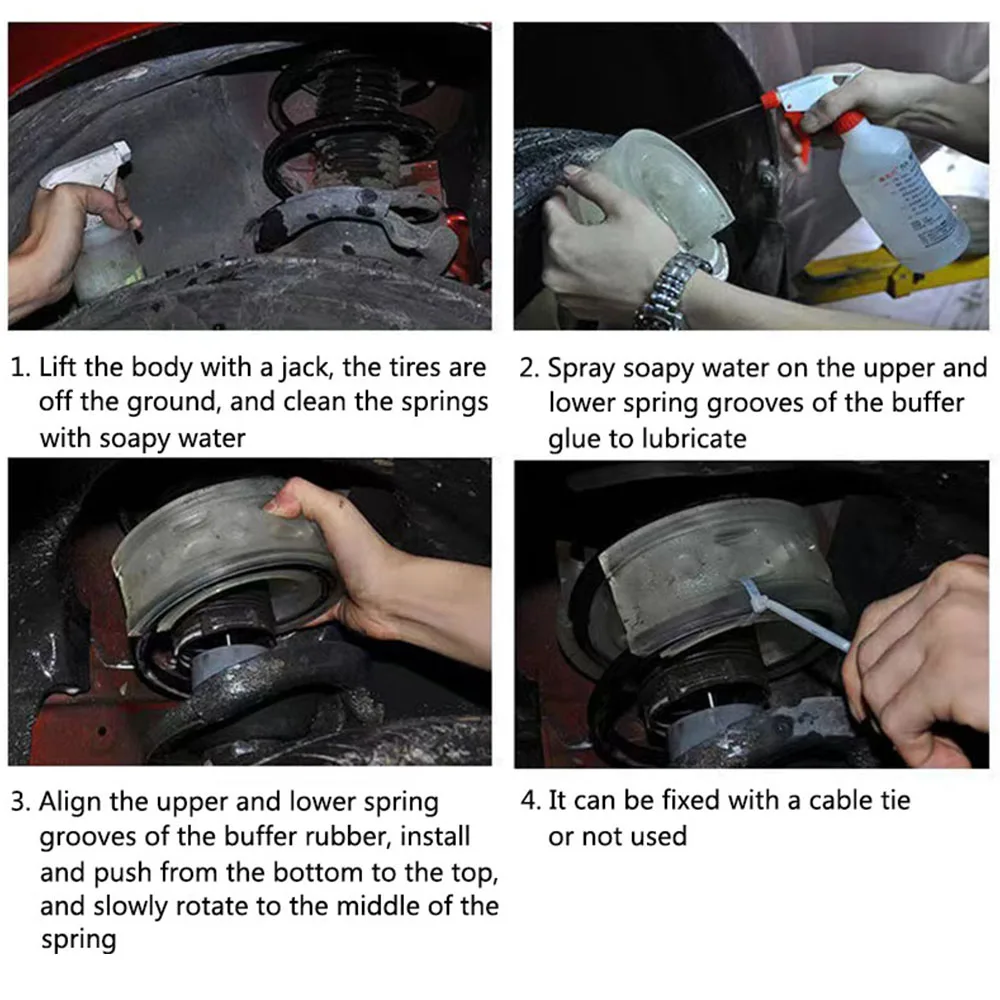 1. Lift the body with a jack, the tires are off the ground, and clean the springs with soapy water

2. Spray soapy water on the upper and lower spring grooves of the buffer glue to lubricate

3. Align the upper and lower spring grooves of the buffer rubber, install and push from the bottom to the top, and slowly rotate to the middle of the spring

4. It can be fixed with a cable tie or not used