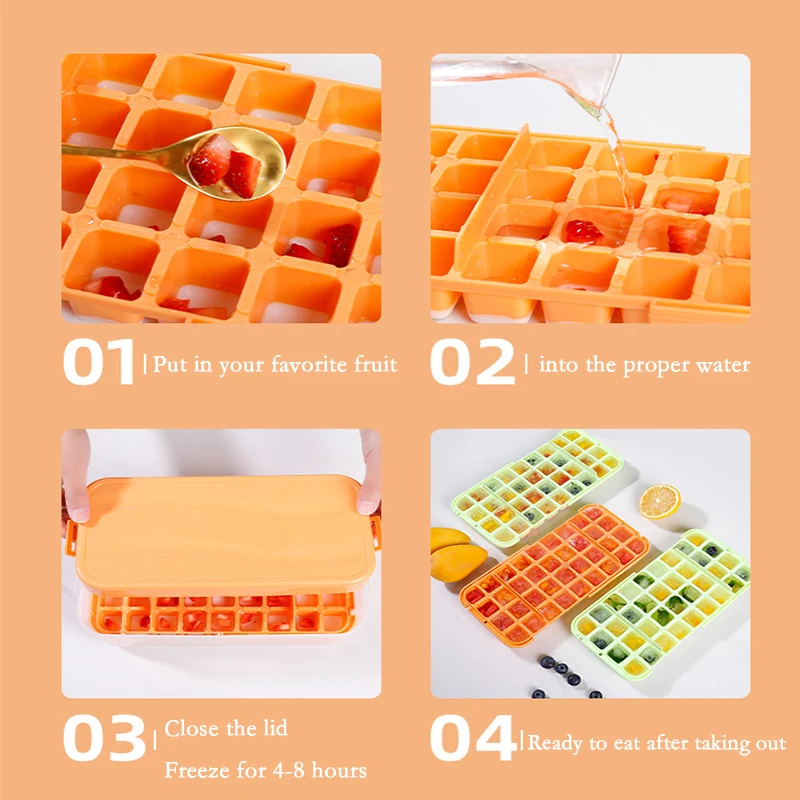 01 | Put in your favorite fruit

02 | into the proper water

03 | Close the lid
Freeze for 4-8 hours

04 | Ready to eat after taking out