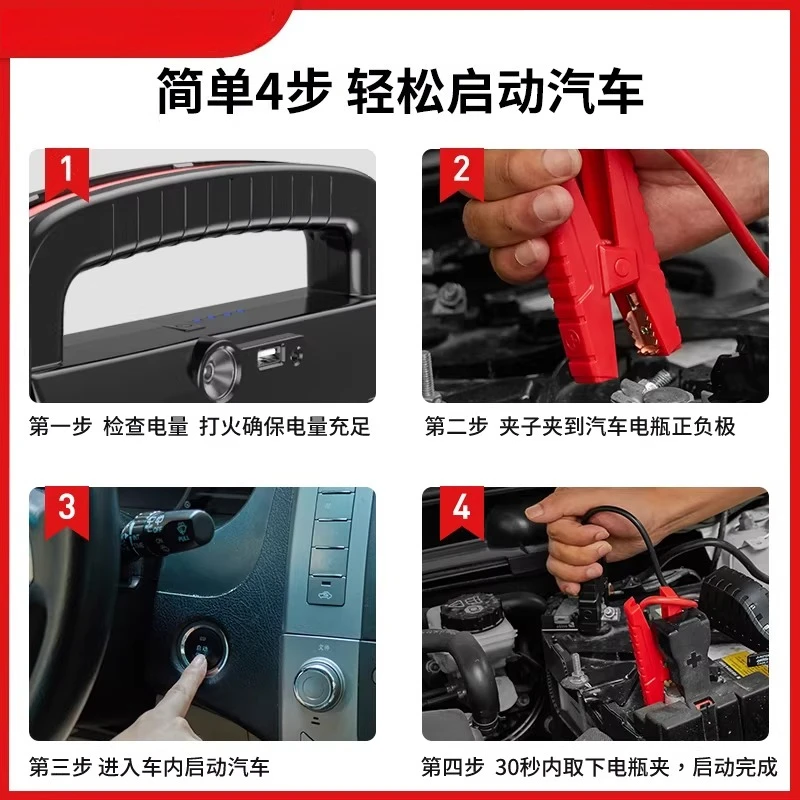 简单4步 轻松启动汽车

1

第一步 检查电量 打火确保电量充足

2

第二步 夹子夹到汽车电瓶正负极

3

第三步 进入车内启动汽车

4

第四步 30秒内取下电瓶夹，启动完成