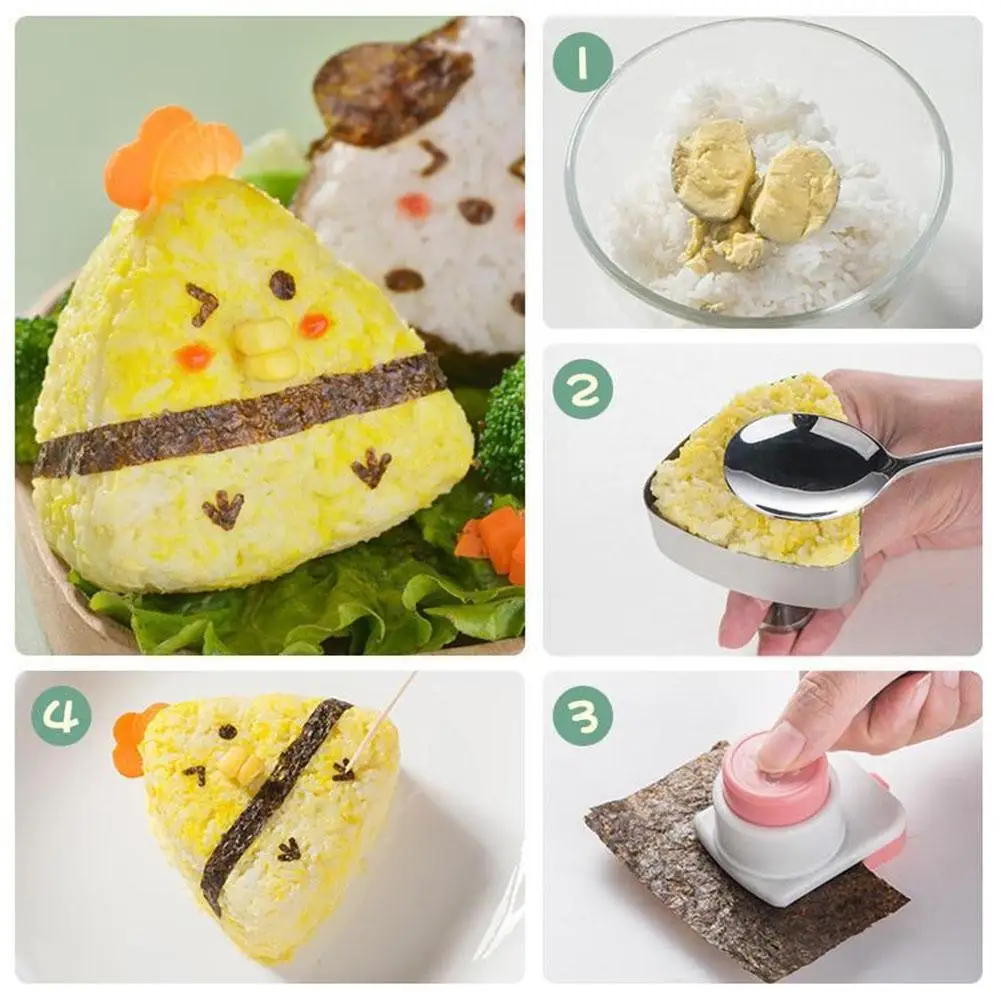 1

2

4

3