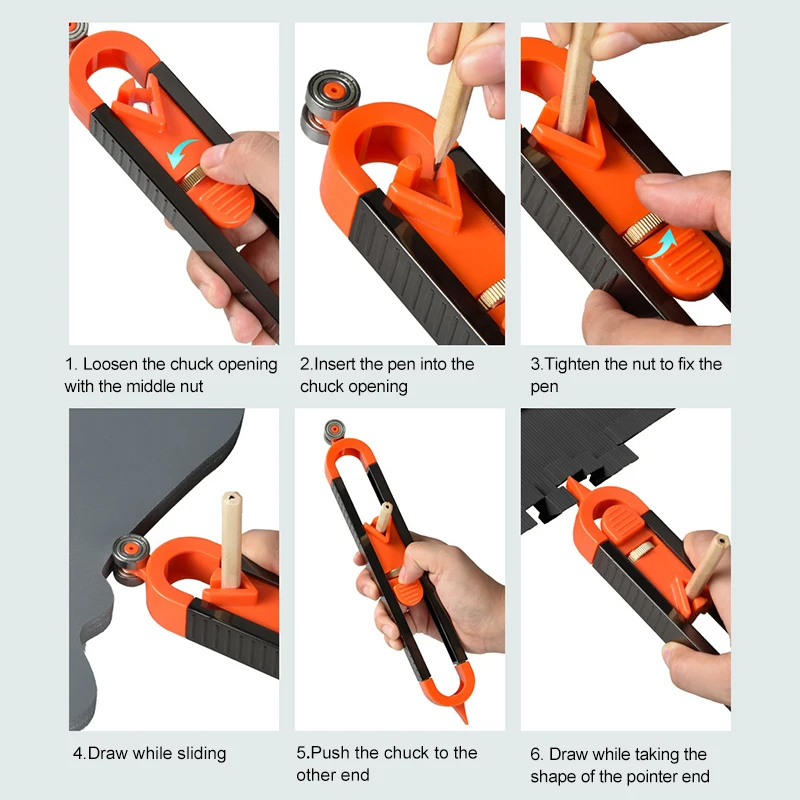 1. Loosen the chuck opening with the middle nut

2.Insert the pen into the chuck opening

3.Tighten the nut to fix the pen

4.Draw while sliding

5.Push the chuck to the other end

6. Draw while taking the shape of the pointer end