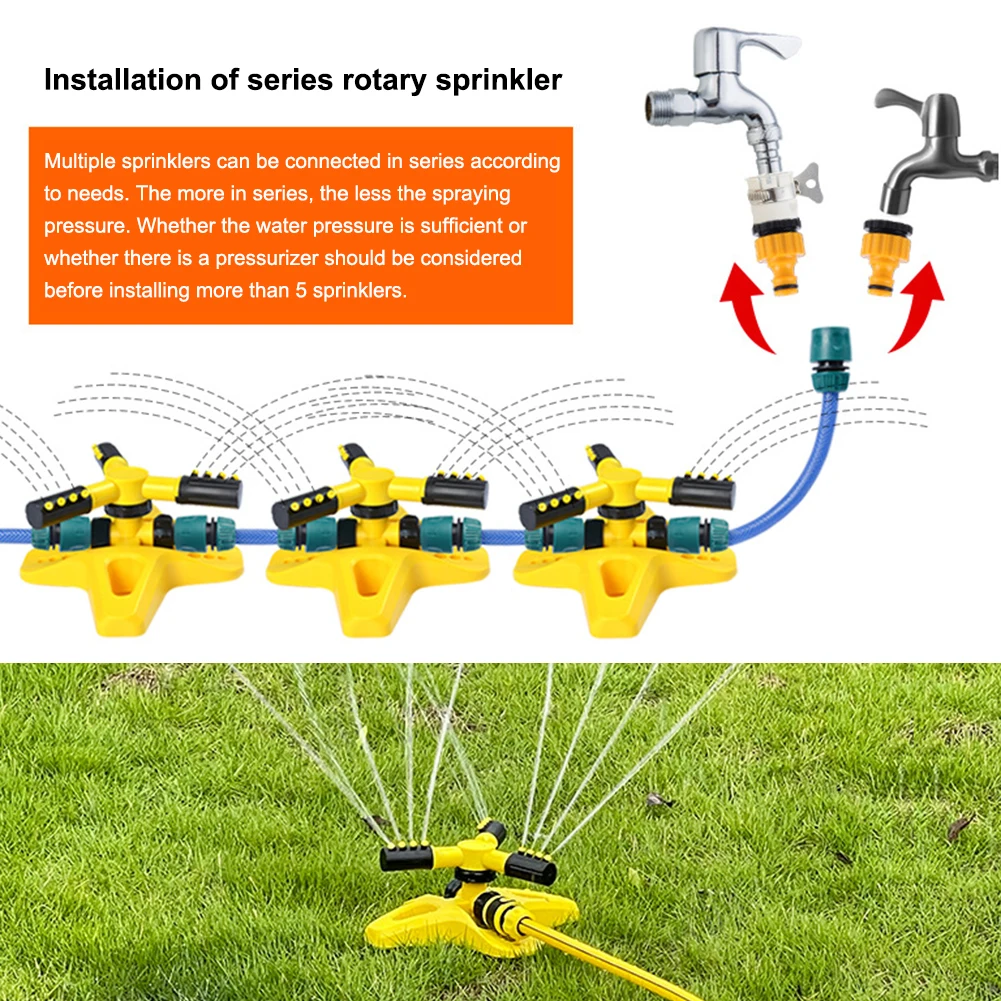 Installation of series rotary sprinkler

Multiple sprinklers can be connected in series according to needs. The more in series, the less the spraying pressure. Whether the water pressure is sufficient or whether there is a pressurizer should be considered before installing more than 5 sprinklers.