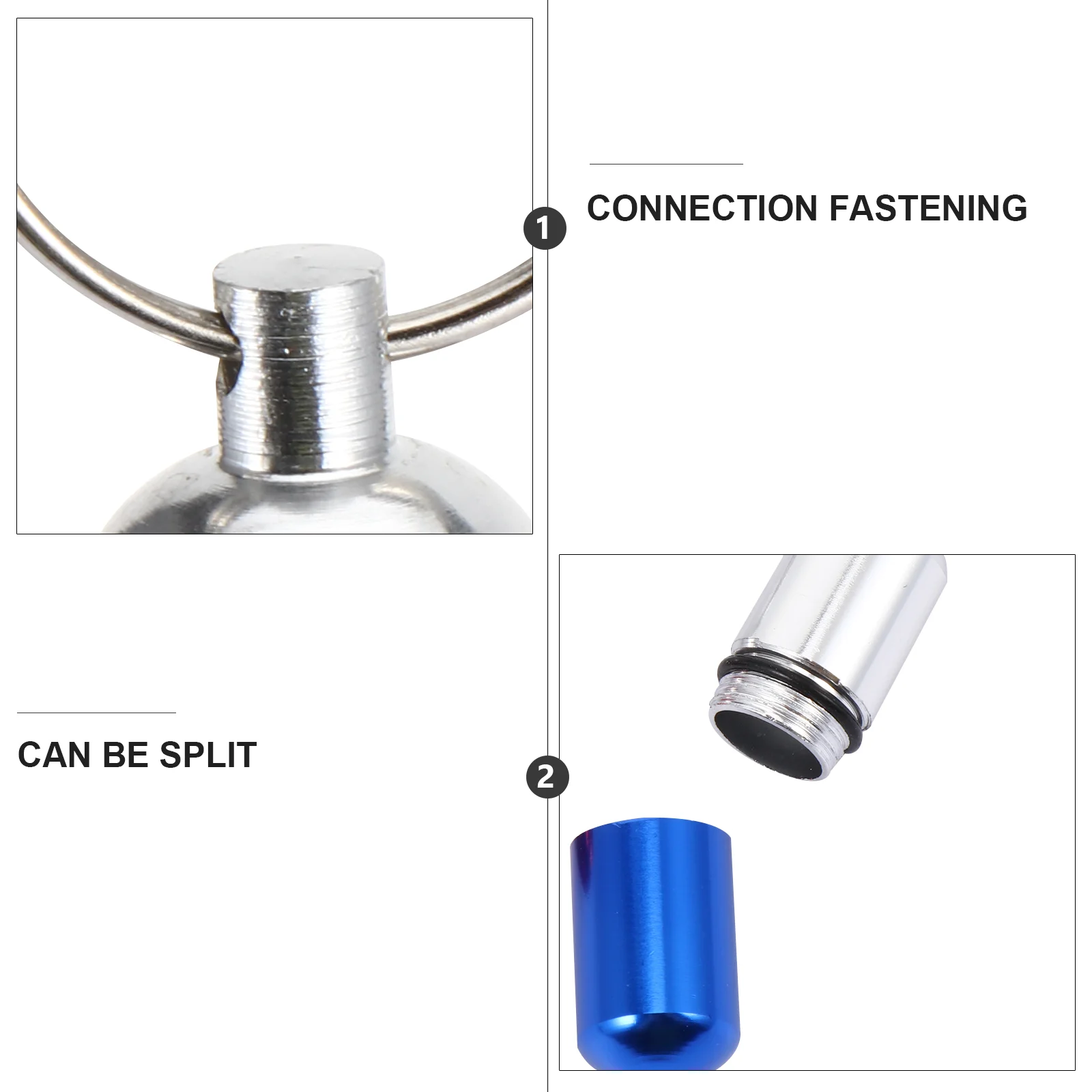 1

CONNECTION FASTENING

CAN BE SPLIT

2