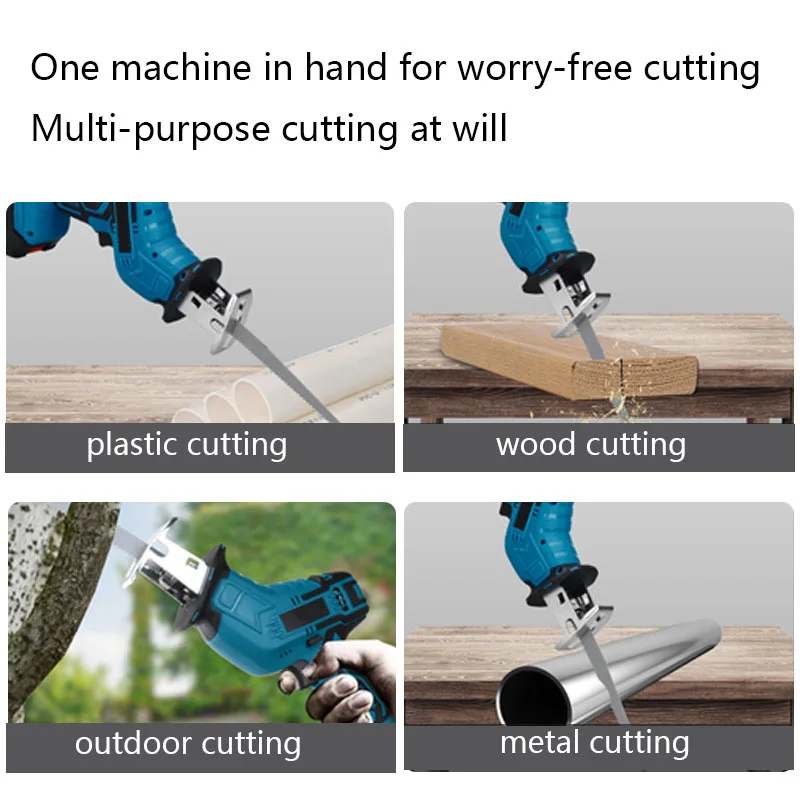 One machine in hand for worry-free cutting
Multi-purpose cutting at will

plastic cutting

wood cutting

outdoor cutting

metal cutting