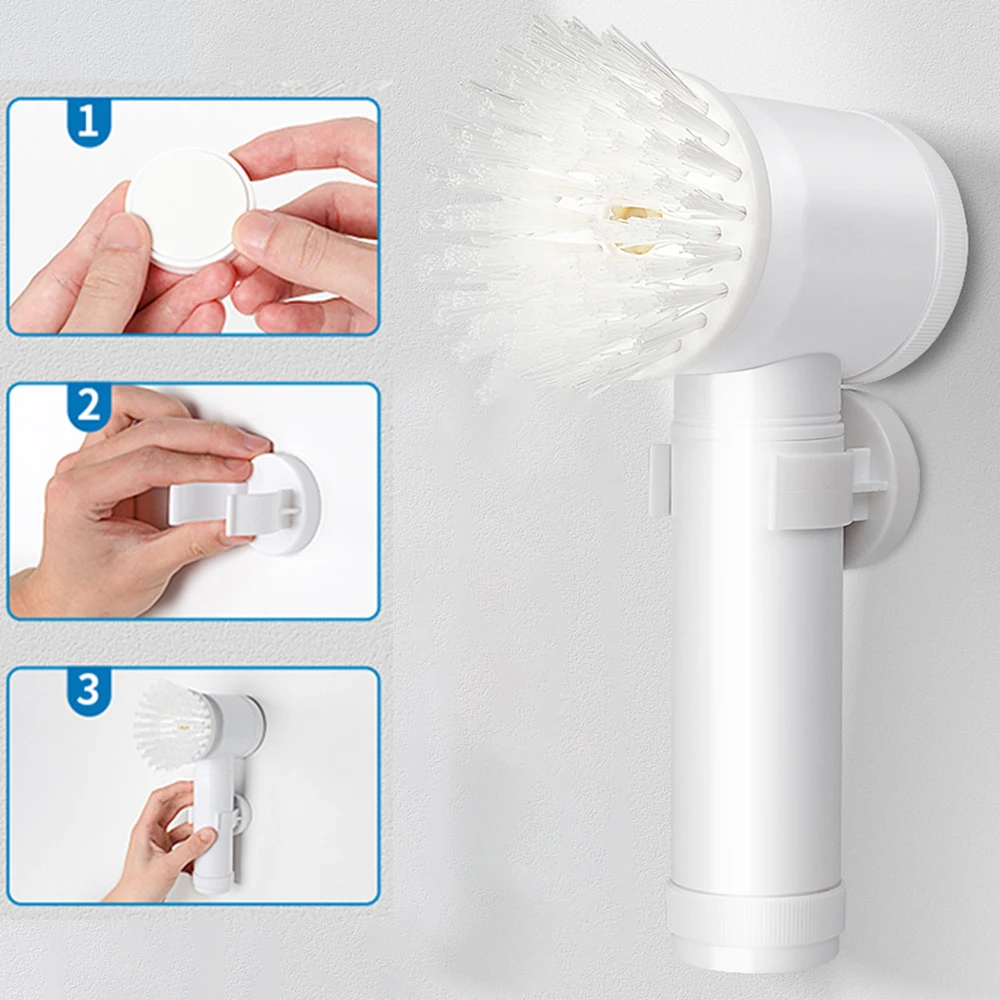 1

2

3