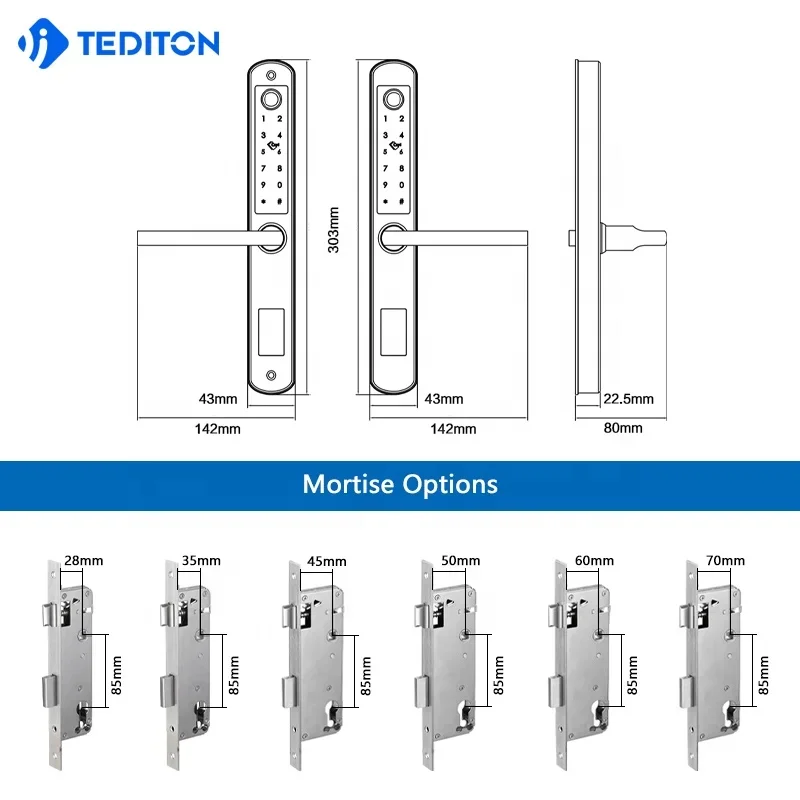 TEDITON

1 2
3 4
5 6
7 8
9 0
* #

1 2
3 4
5 6
7 8
9 0
* #

303mm

43mm
142mm

43mm
142mm

22.5mm
80mm

Mortise Options

28mm
85mm

35mm
85mm

45mm
85mm

50mm
85mm

60mm
85mm

70mm
85mm