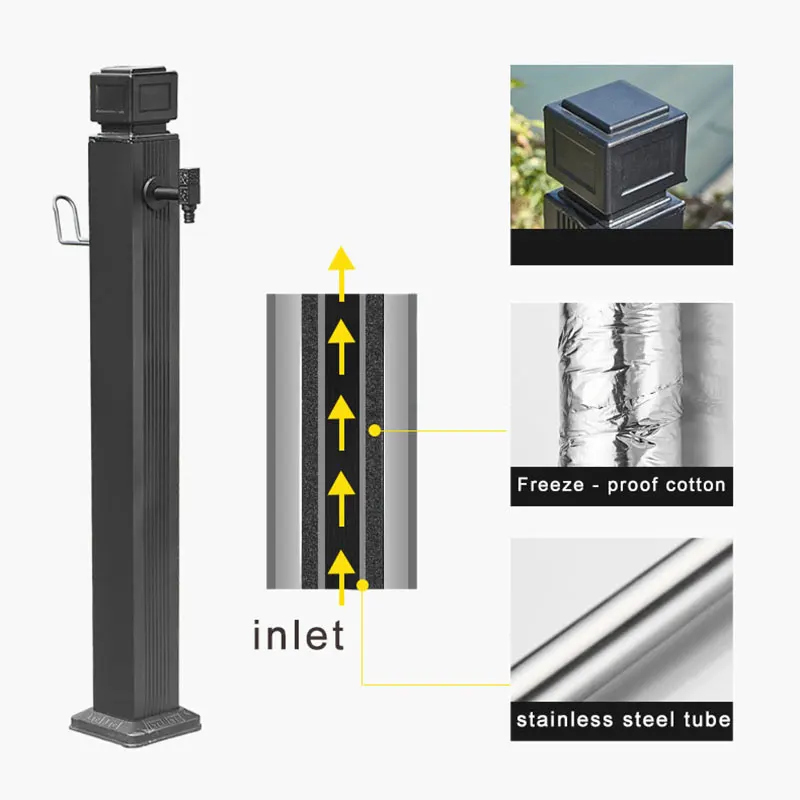 inlet

Freeze - proof cotton

stainless steel tube