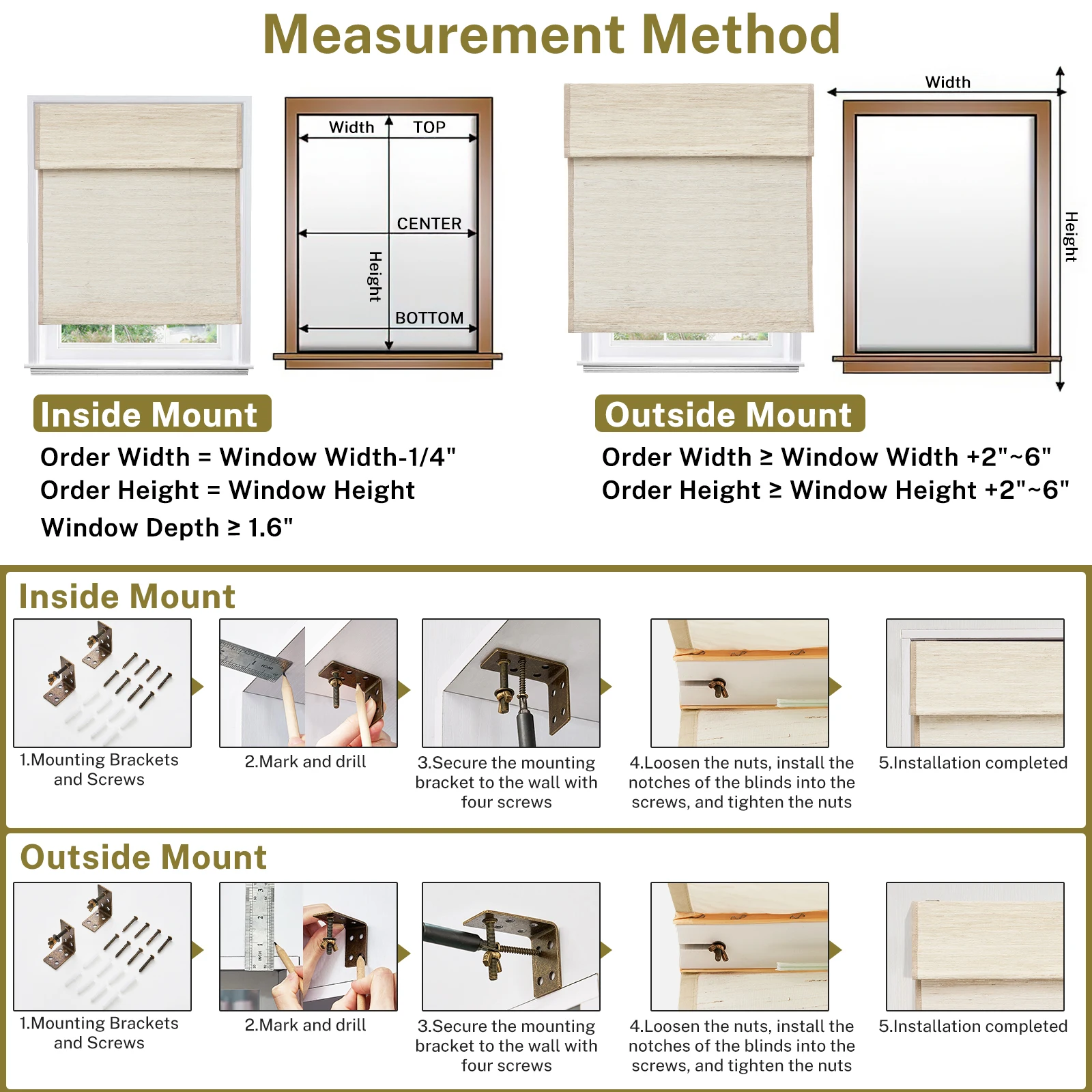 Measurement Method

Width TOP

CENTER

Height

BOTTOM

Width

Height

Inside Mount

Order Width = Window Width-1/4"
Order Height = Window Height
Window Depth ≥ 1.6"

Outside Mount

Order Width ≥ Window Width +2"~6"
Order Height ≥ Window Height +2"~6"

Inside Mount

1.Mounting Brackets and Screws

2.Mark and drill

3.Secure the mounting bracket to the wall with four screws

4.Loosen the nuts, install the notches of the blinds into the screws, and tighten the nuts

5.Installation completed

Outside Mount

1.Mounting Brackets and Screws

2.Mark and drill

3.Secure the mounting bracket to the wall with four screws

4.Loosen the nuts, install the notches of the blinds into the screws, and tighten the nuts

5.Installation completed