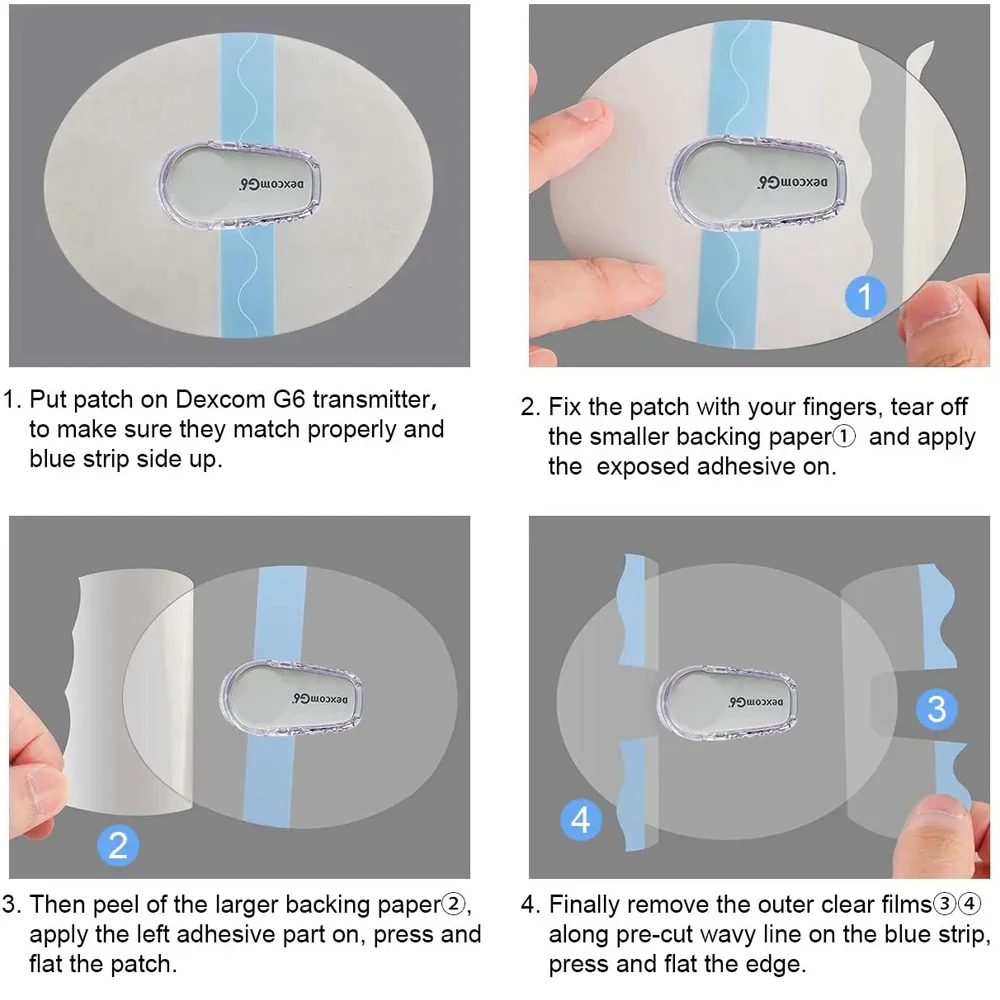 Dexcom G6

1. Put patch on Dexcom G6 transmitter, to make sure they match properly and blue strip side up.

Dexcom G6

1

2. Fix the patch with your fingers, tear off the smaller backing paper① and apply the exposed adhesive on.

Dexcom G6

2

3. Then peel of the larger backing paper②, apply the left adhesive part on, press and flat the patch.

Dexcom G6

3

4

4. Finally remove the outer clear films③④ along pre-cut wavy line on the blue strip, press and flat the edge.