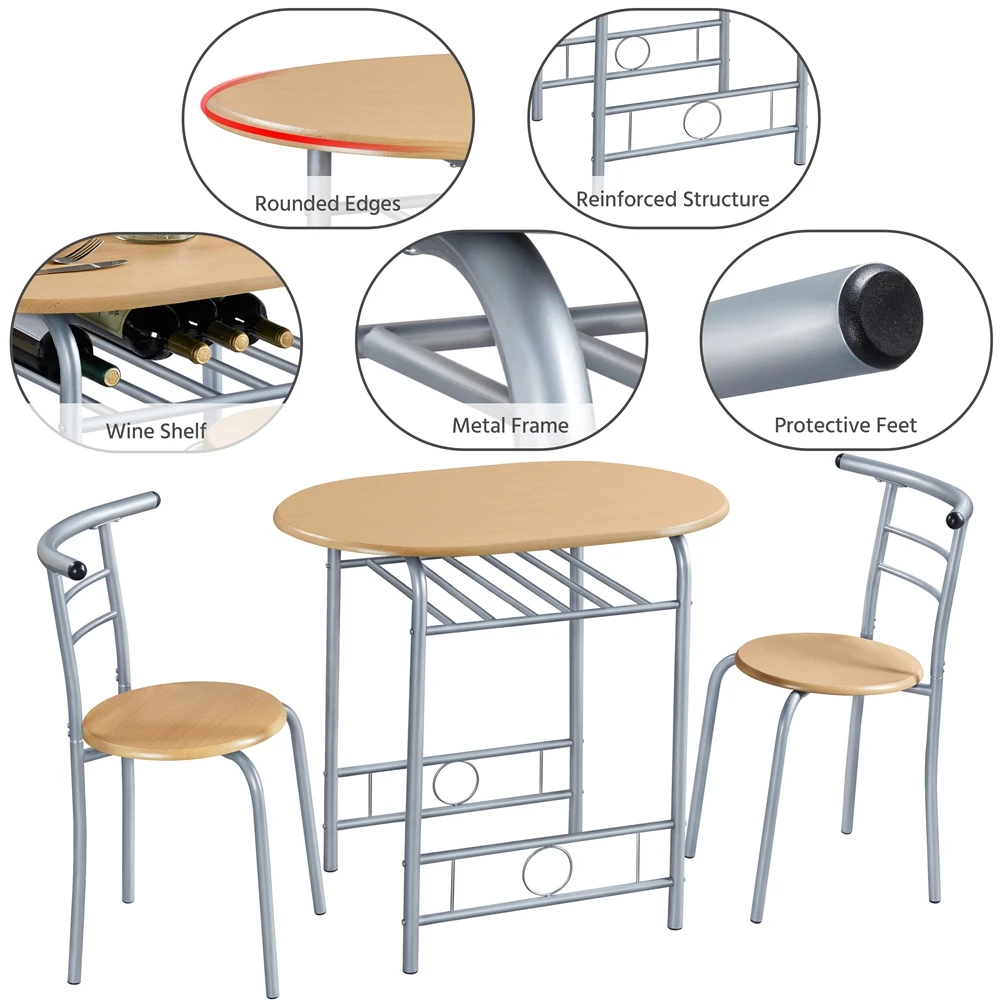 Rounded Edges

Reinforced Structure

Wine Shelf

Metal Frame

Protective Feet