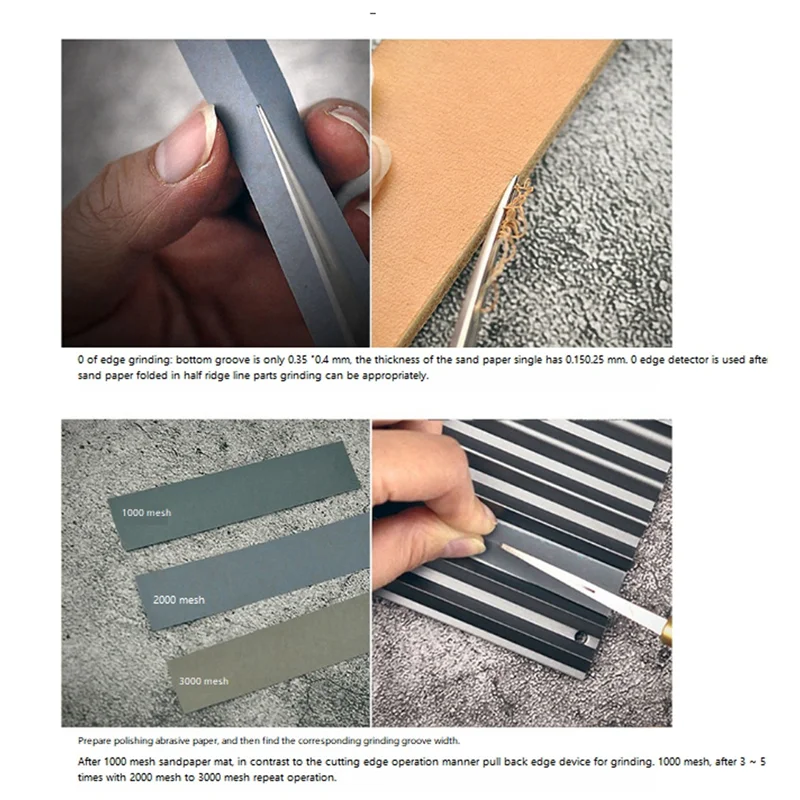 0 of edge grinding: bottom groove is only 0.35 *0.4 mm, the thickness of the sand paper single has 0.150.25 mm. 0 edge detector is used afte sand paper folded in half ridge line parts grinding can be appropriately.

1000 mesh

2000 mesh

3000 mesh

Prepare polishing abrasive paper, and then find the corresponding grinding groove width.

After 1000 mesh sandpaper mat, in contrast to the cutting edge operation manner pull back edge device for grinding. 1000 mesh, after 3 ~ 5 times with 2000 mesh to 3000 mesh repeat operation.