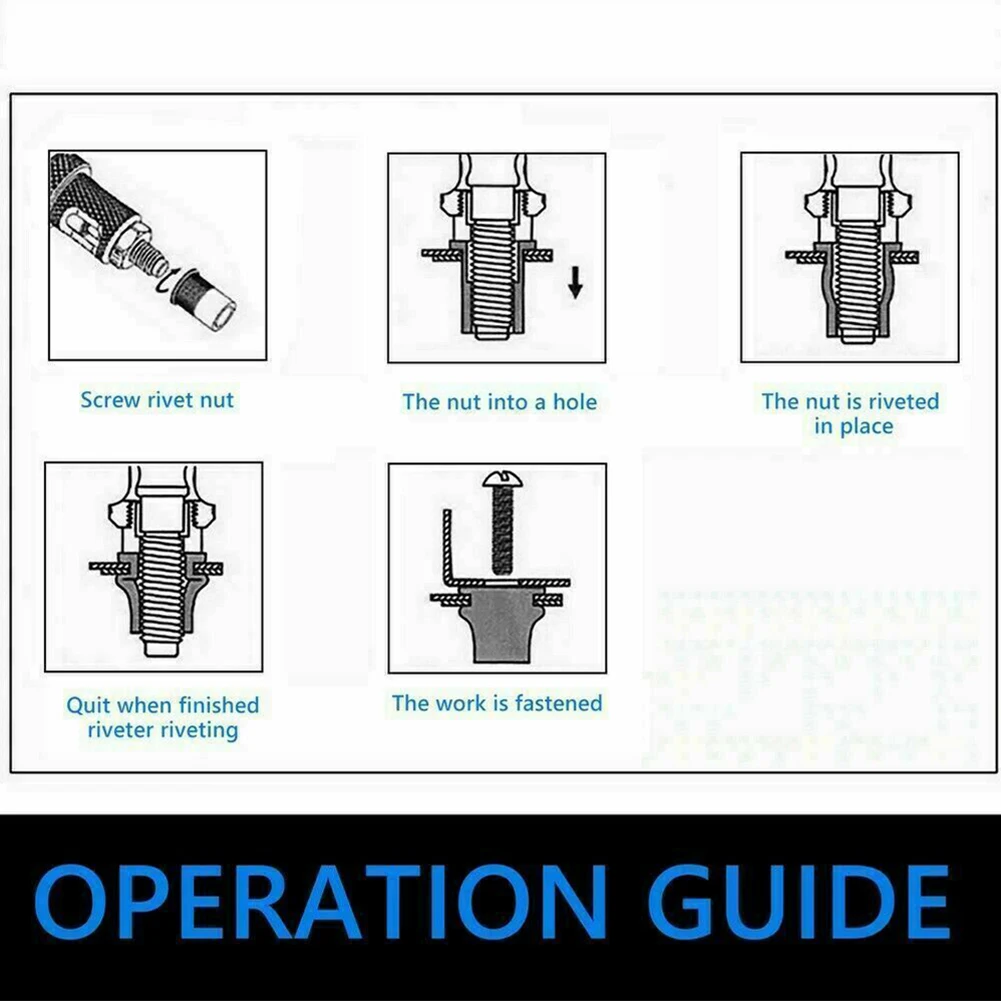 Screw rivet nut

The nut into a hole

The nut is riveted in place

Quit when finished riveter riveting

The work is fastened

OPERATION GUIDE