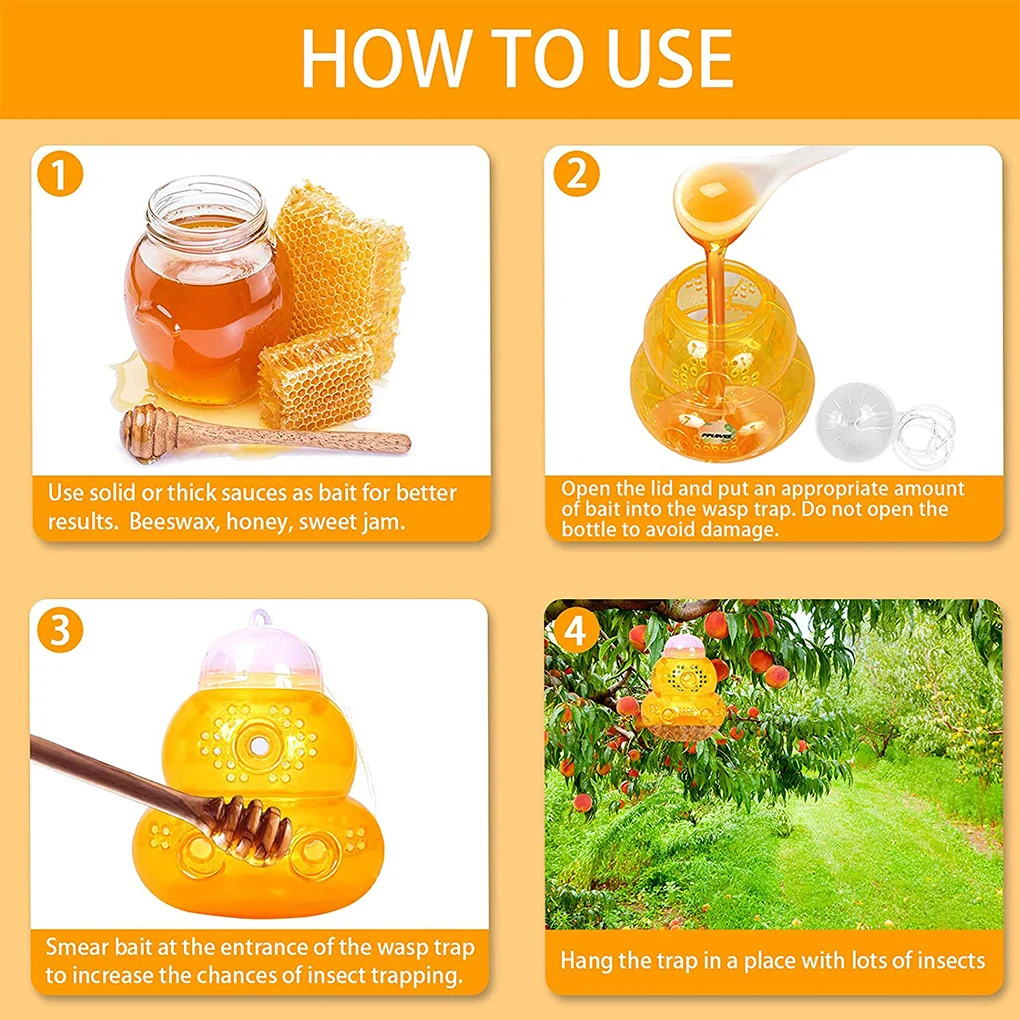 HOW TO USE

1

Use solid or thick sauces as bait for better results. Beeswax, honey, sweet jam.

2

Open the lid and put an appropriate amount of bait into the wasp trap. Do not open the bottle to avoid damage.

3

Smear bait at the entrance of the wasp trap to increase the chances of insect trapping.

4

Hang the trap in a place with lots of insects