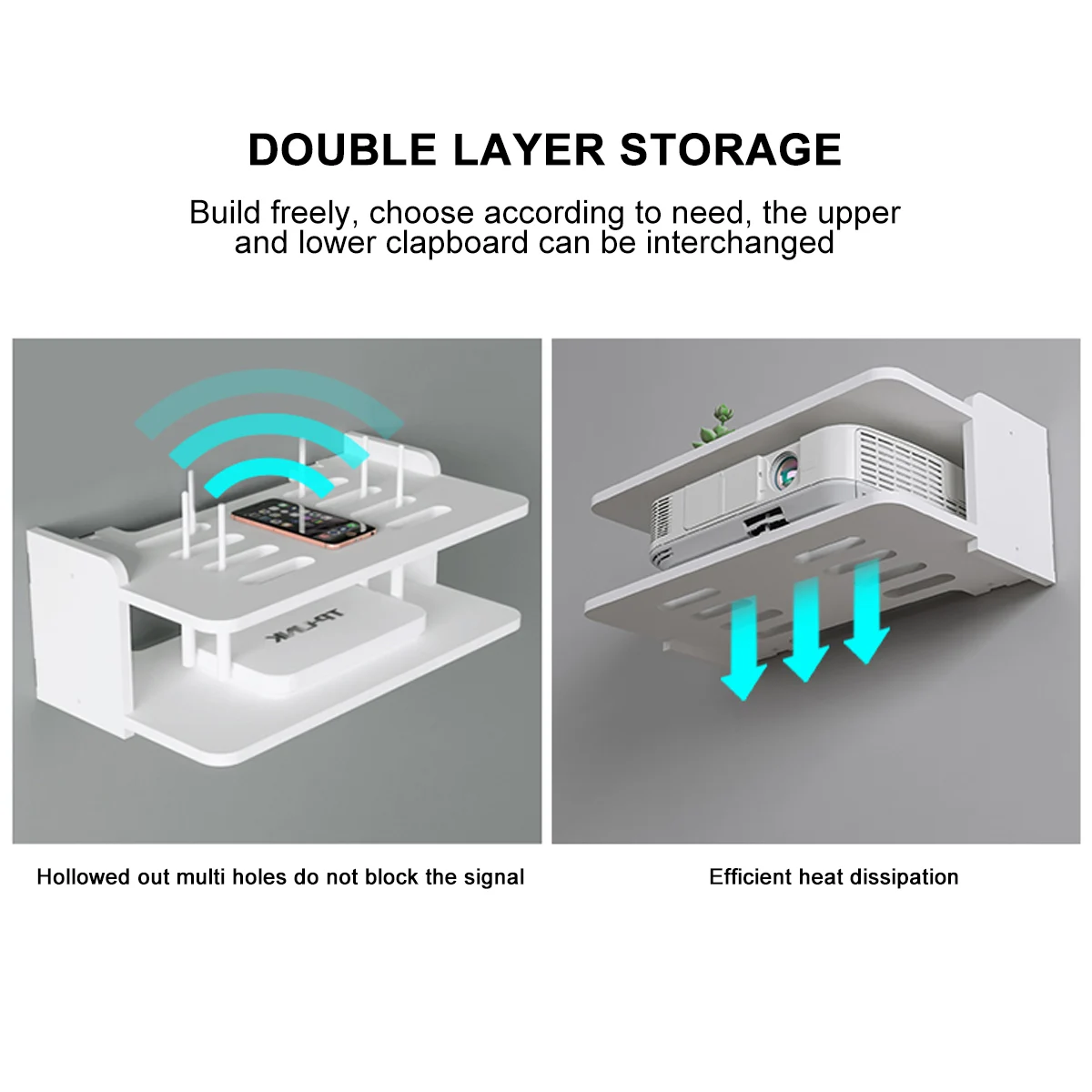 DOUBLE LAYER STORAGE

Build freely, choose according to need, the upper and lower clapboard can be interchanged

TP-LINK

Hollowed out multi holes do not block the signal

Efficient heat dissipation