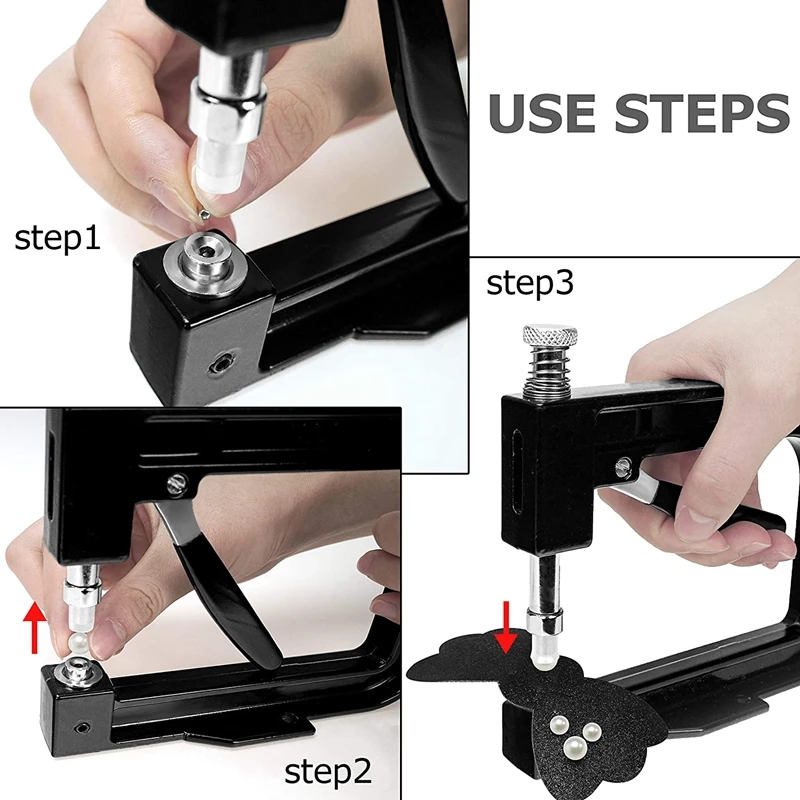 USE STEPS

step1

step3

step2