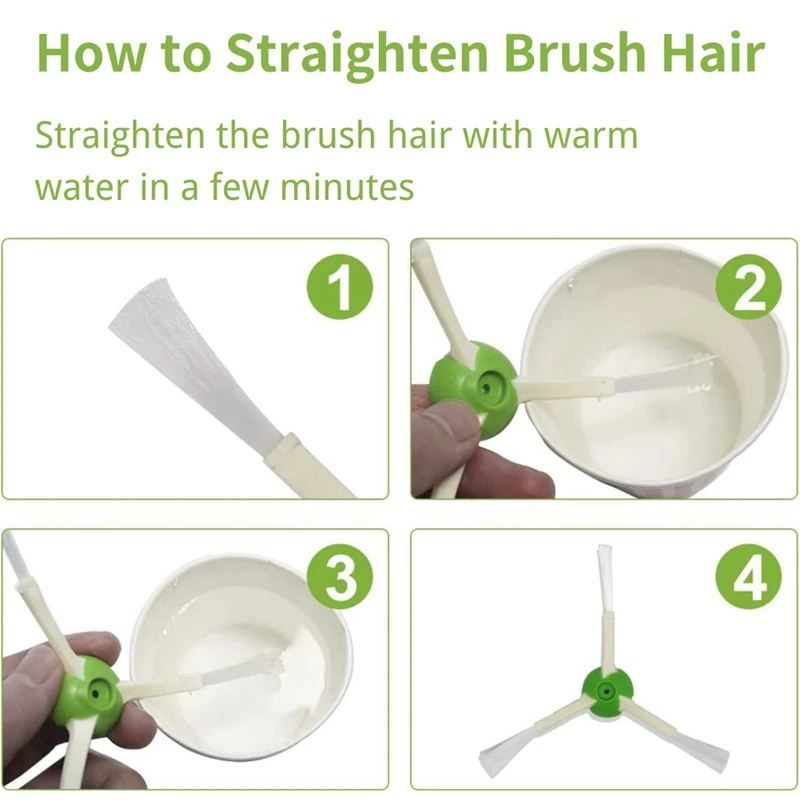 How to Straighten Brush Hair

Straighten the brush hair with warm water in a few minutes

1

2

3

4