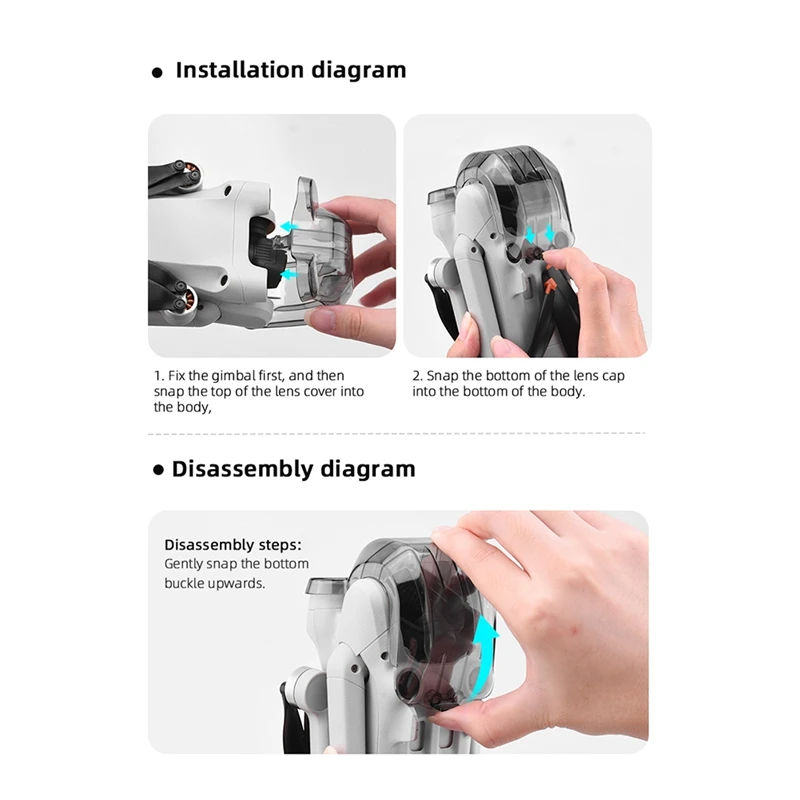 ● Installation diagram

1. Fix the gimbal first, and then snap the top of the lens cover into the body,

2. Snap the bottom of the lens cap into the bottom of the body.

● Disassembly diagram

Disassembly steps:
Gently snap the bottom buckle upwards.