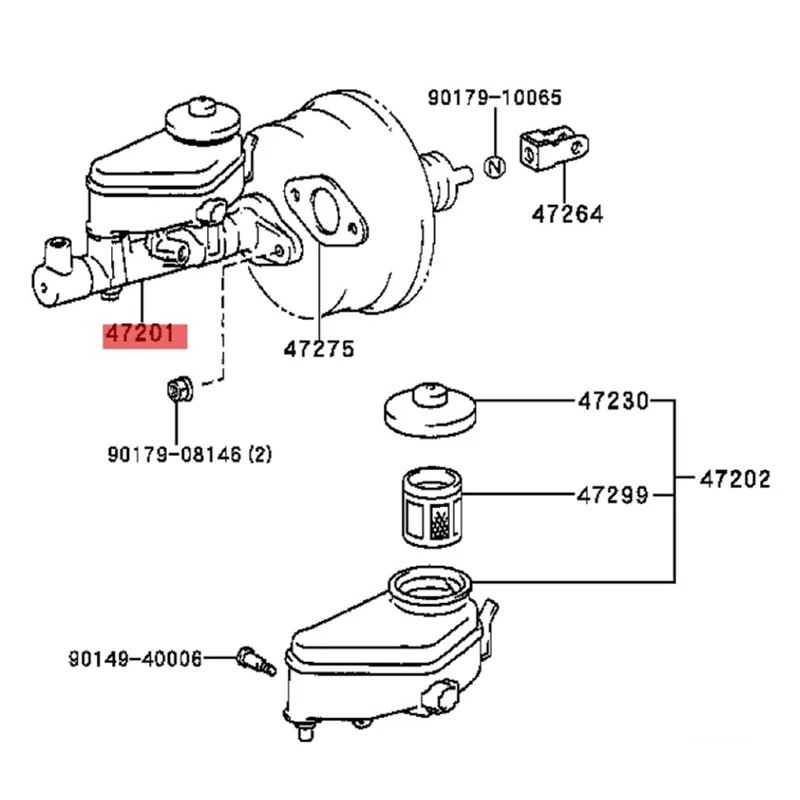 90179-10065

N

47264

47201

47275

90179-08146 (2)

47230

47299

47202

90149-40006