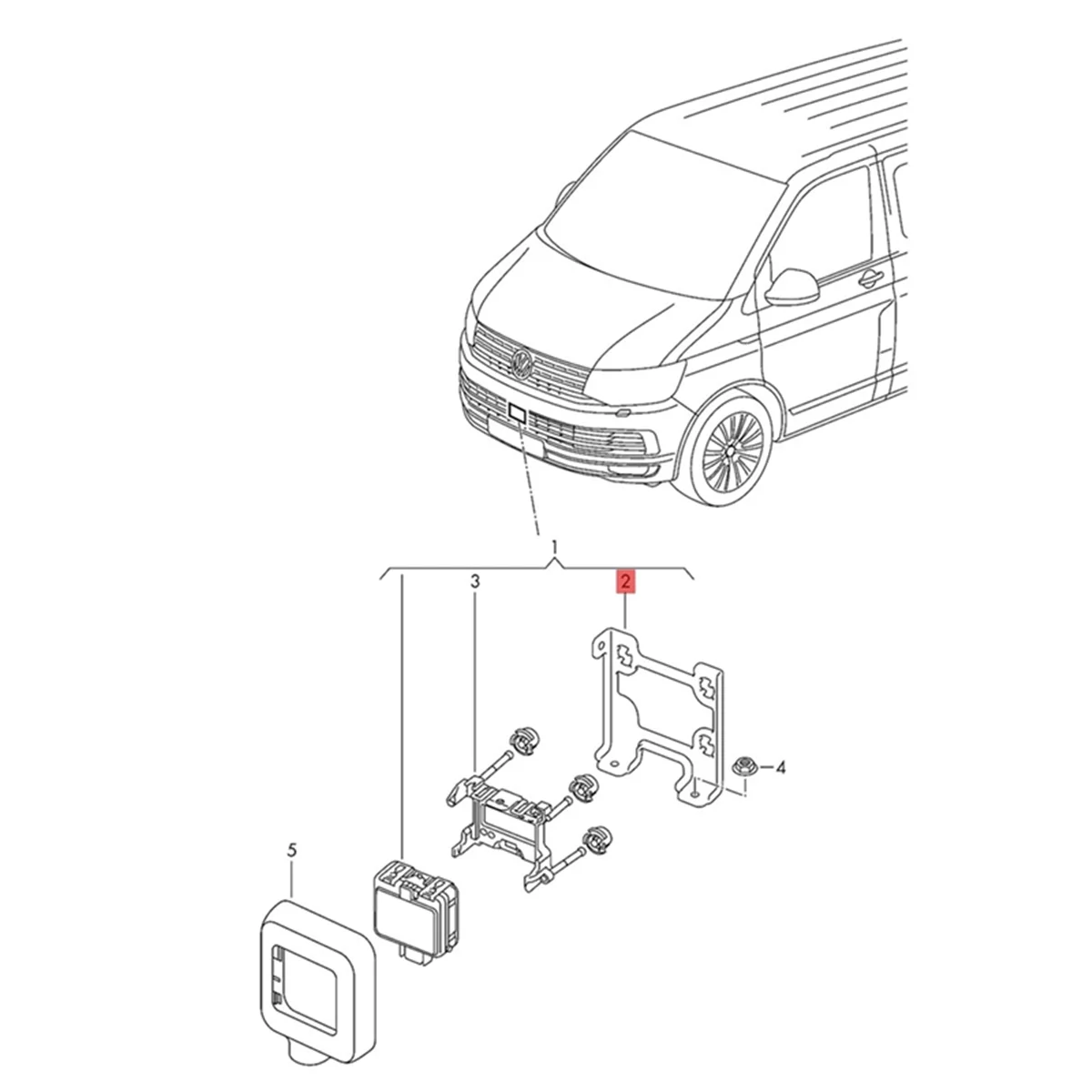 1
3
2
4
5