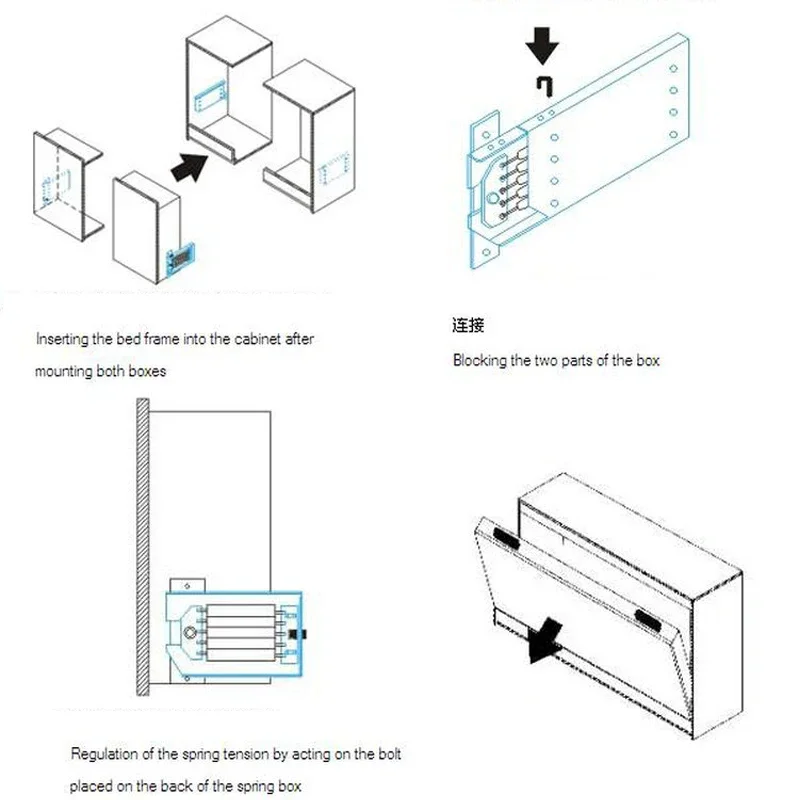 Inserting the bed frame into the cabinet after mounting both boxes

连接

Blocking the two parts of the box

Regulation of the spring tension by acting on the bolt placed on the back of the spring box