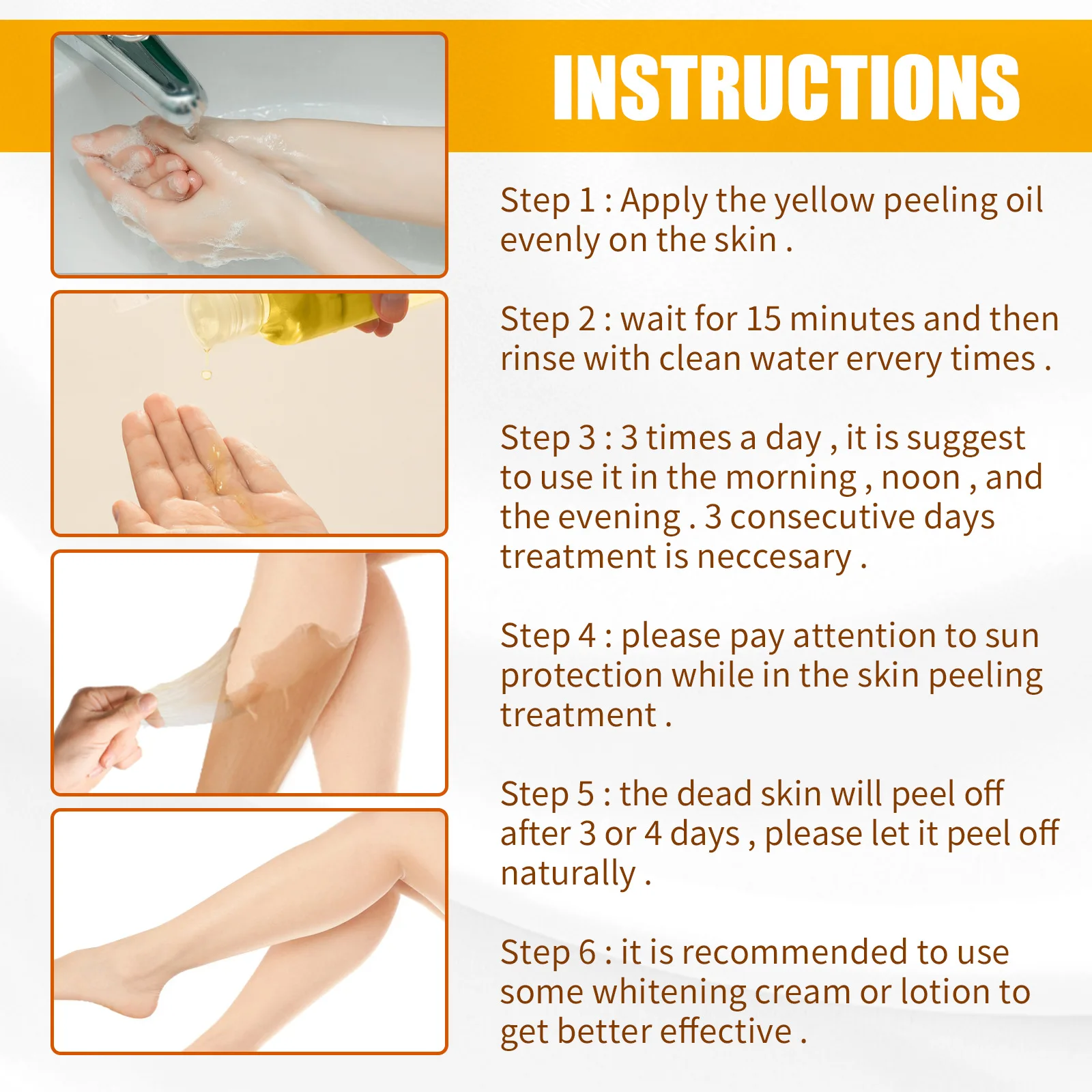 INSTRUCTIONS

Step 1 : Apply the yellow peeling oil evenly on the skin .

Step 2 : wait for 15 minutes and then rinse with clean water ervery times .

Step 3 : 3 times a day , it is suggest to use it in the morning , noon , and the evening . 3 consecutive days treatment is neccesary .

Step 4 : please pay attention to sun protection while in the skin peeling treatment .

Step 5 : the dead skin will peel off after 3 or 4 days , please let it peel off naturally .

Step 6 : it is recommended to use some whitening cream or lotion to get better effective .