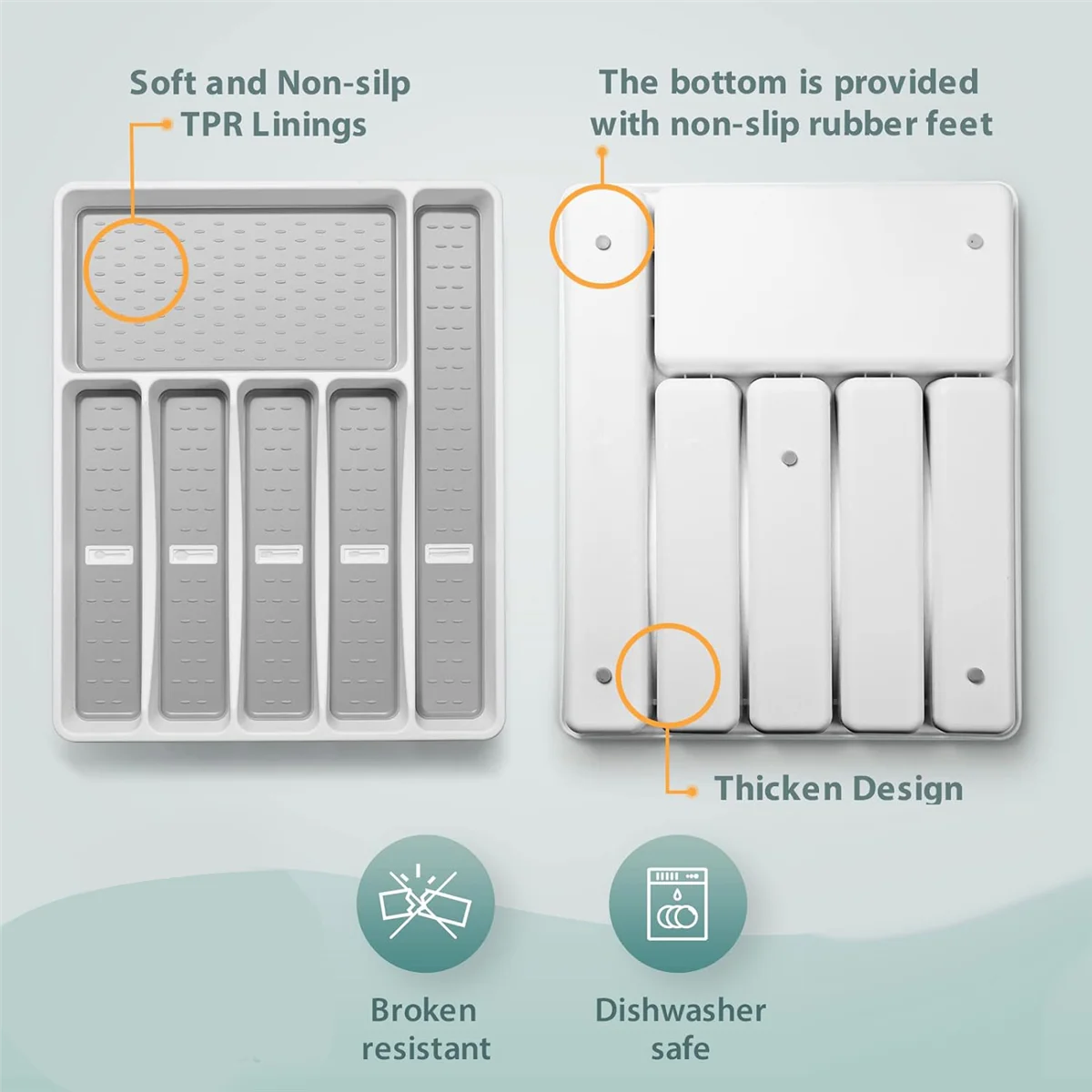 Soft and Non-silp TPR Linings

The bottom is provided with non-slip rubber feet

Thicken Design

Broken resistant

Dishwasher safe