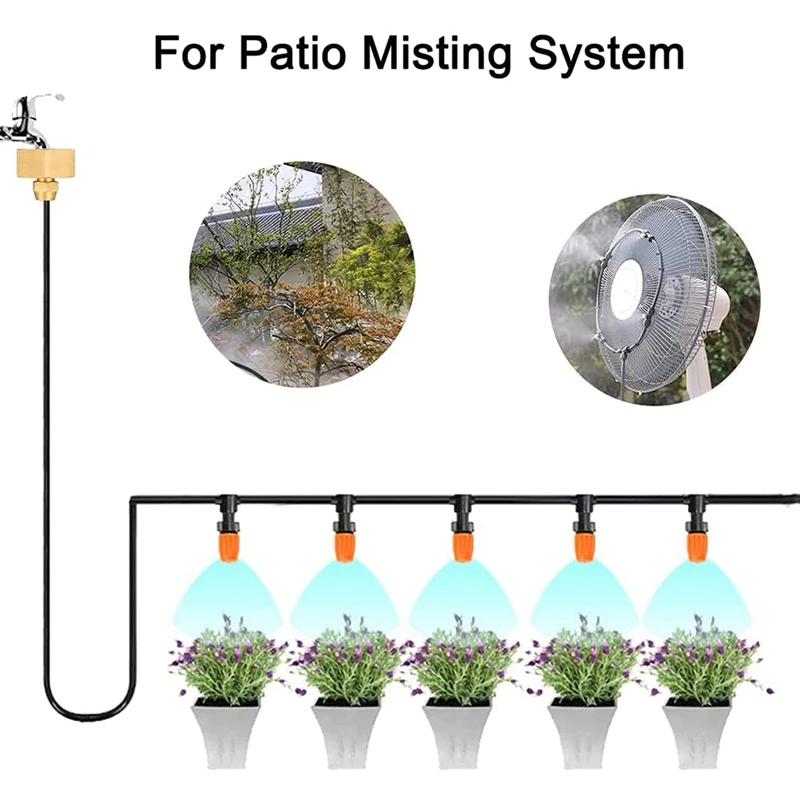 For Patio Misting System