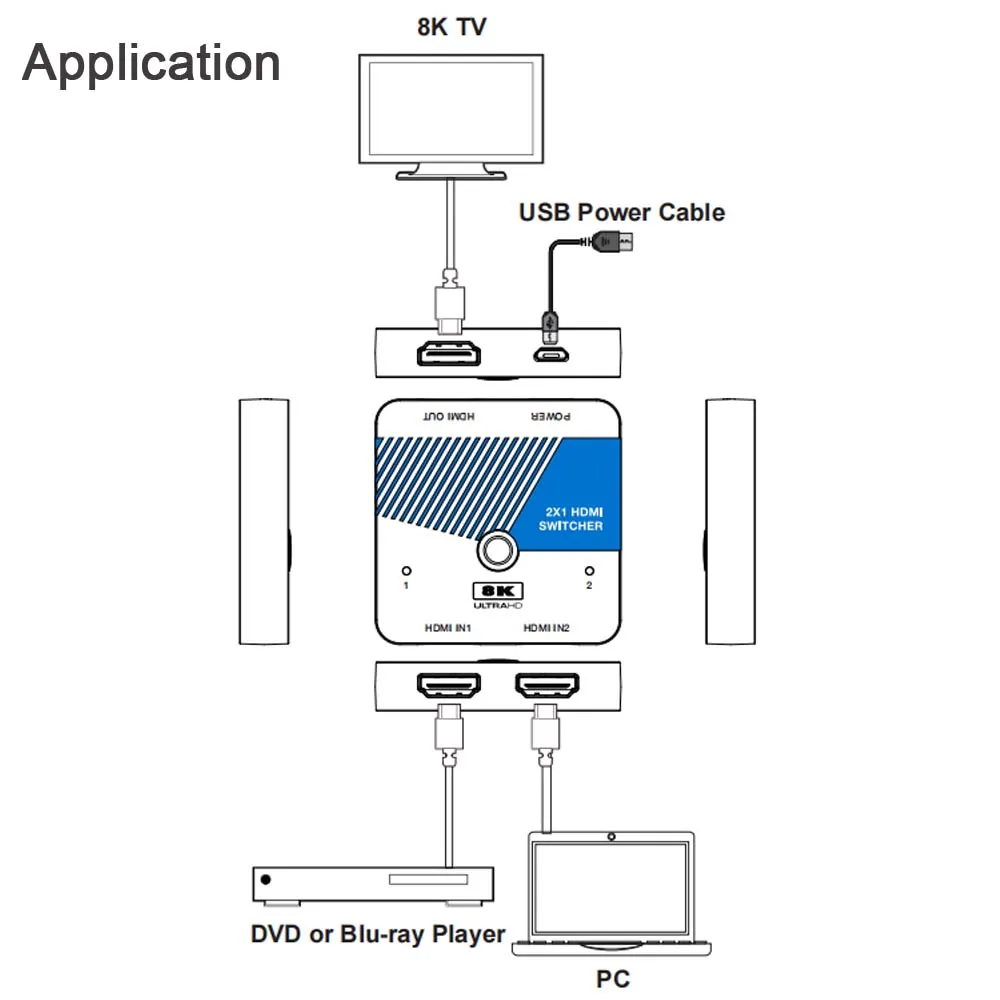 Application

8K TV

USB Power Cable

HDMI OUT

POWER

2X1 HDMI SWITCHER

1

2

8K ULTRAHD

HDMI IN1

HDMI IN2

DVD or Blu-ray Player

PC