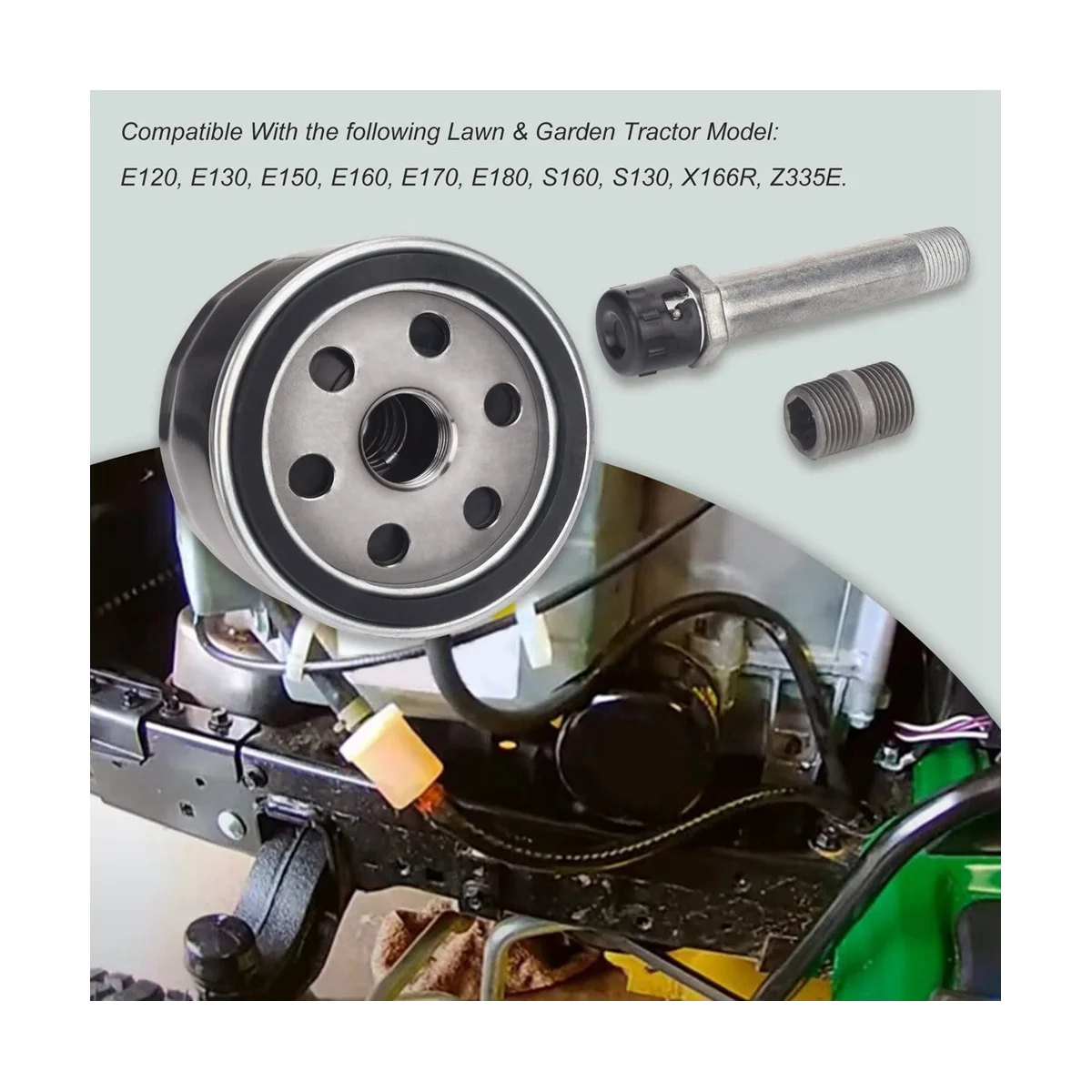 Compatible With the following Lawn & Garden Tractor Model:

E120, E130, E150, E160, E170, E180, S160, S130, X166R, Z335E.