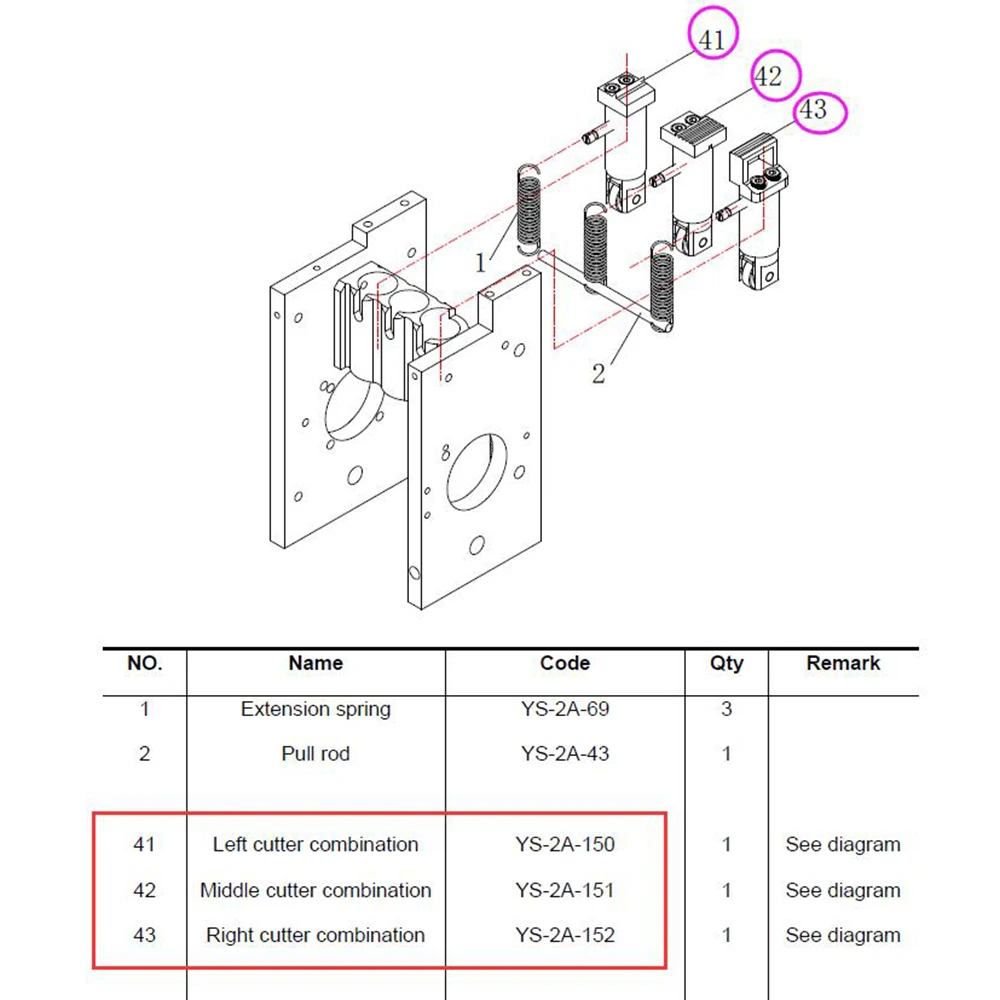 41
42
43
1
2

| NO. | Name | Code | Qty | Remark |
|---|---|---|---|---|
| 1 | Extension spring | YS-2A-69 | 3 | |
| 2 | Pull rod | YS-2A-43 | 1 | |
| 41 | Left cutter combination | YS-2A-150 | 1 | See diagram |
| 42 | Middle cutter combination | YS-2A-151 | 1 | See diagram |
| 43 | Right cutter combination | YS-2A-152 | 1 | See diagram |