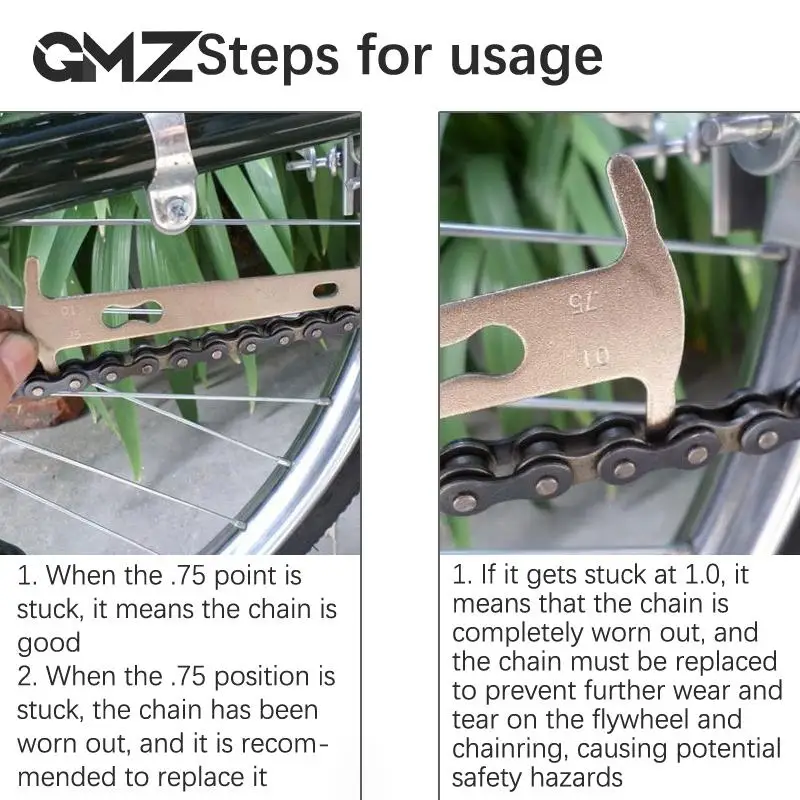 GMZ Steps for usage

1.0

.75

.75

1.0

1. When the .75 point is stuck, it means the chain is good
2. When the .75 position is stuck, the chain has been worn out, and it is recommended to replace it

1. If it gets stuck at 1.0, it means that the chain is completely worn out, and the chain must be replaced to prevent further wear and tear on the flywheel and chainring, causing potential safety hazards