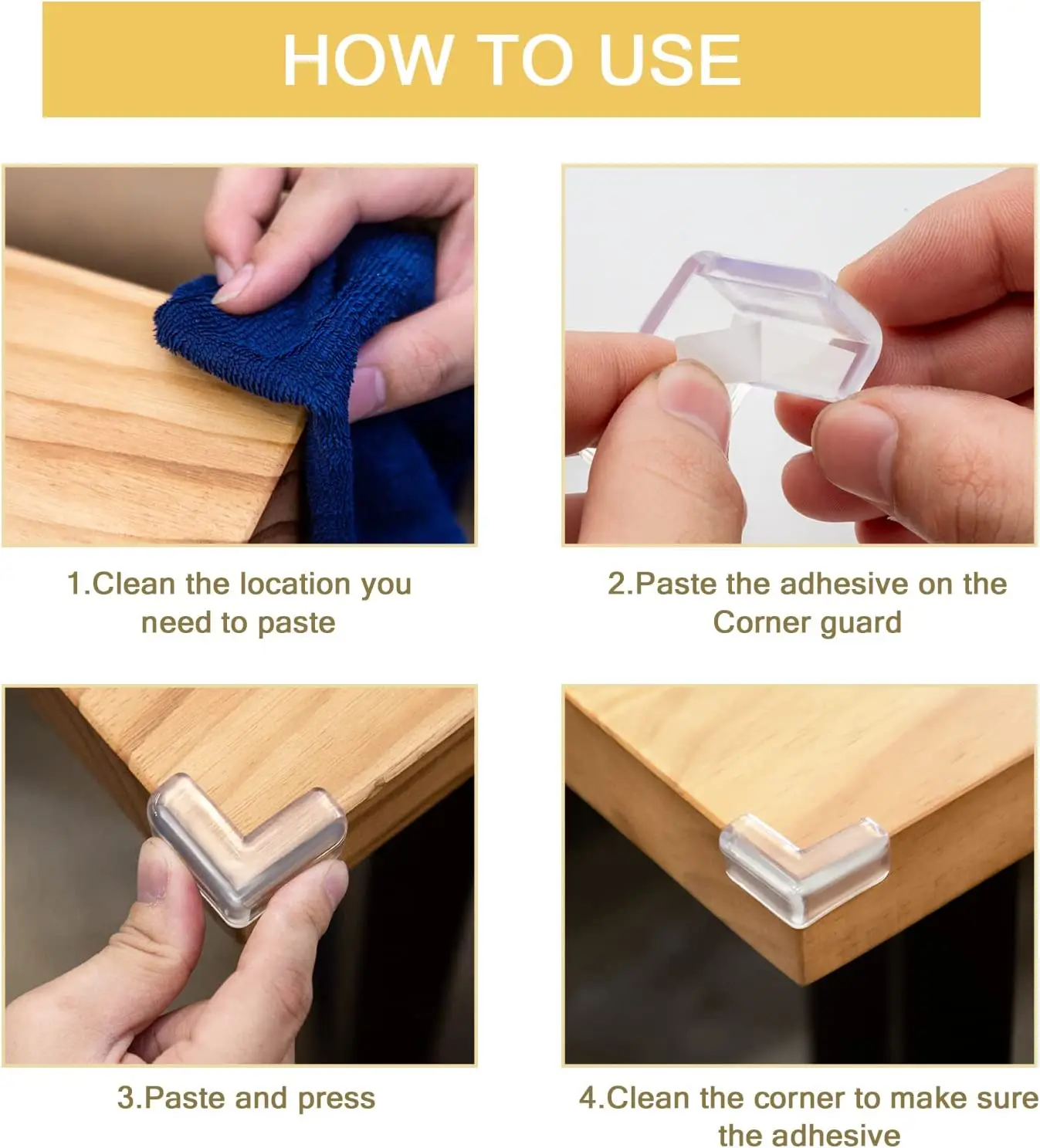 HOW TO USE

1.Clean the location you need to paste

2.Paste the adhesive on the Corner guard

3.Paste and press

4.Clean the corner to make sure the adhesive