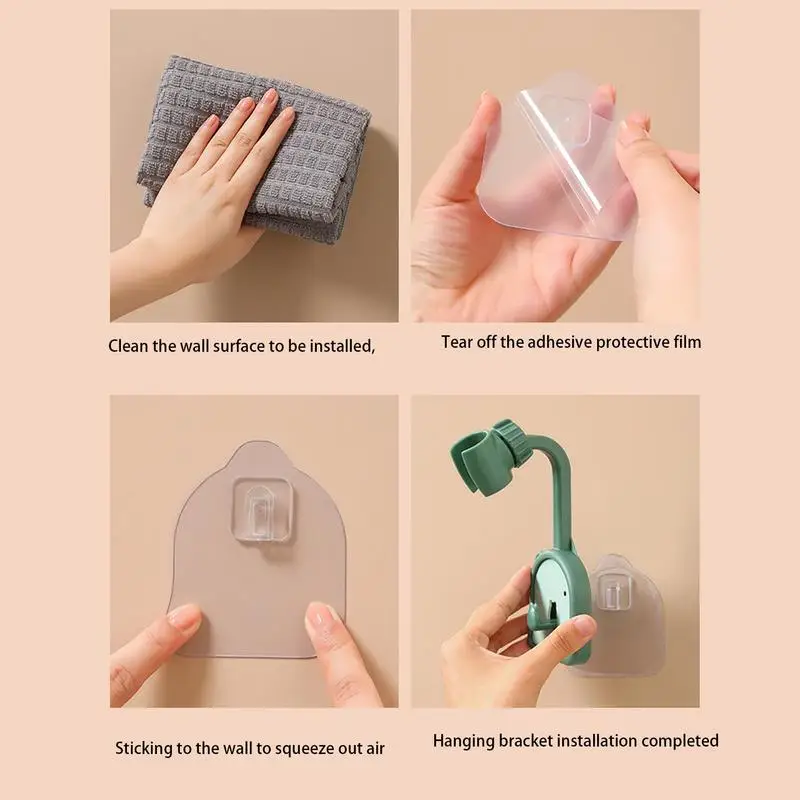 Clean the wall surface to be installed,

Tear off the adhesive protective film

Sticking to the wall to squeeze out air

Hanging bracket installation completed