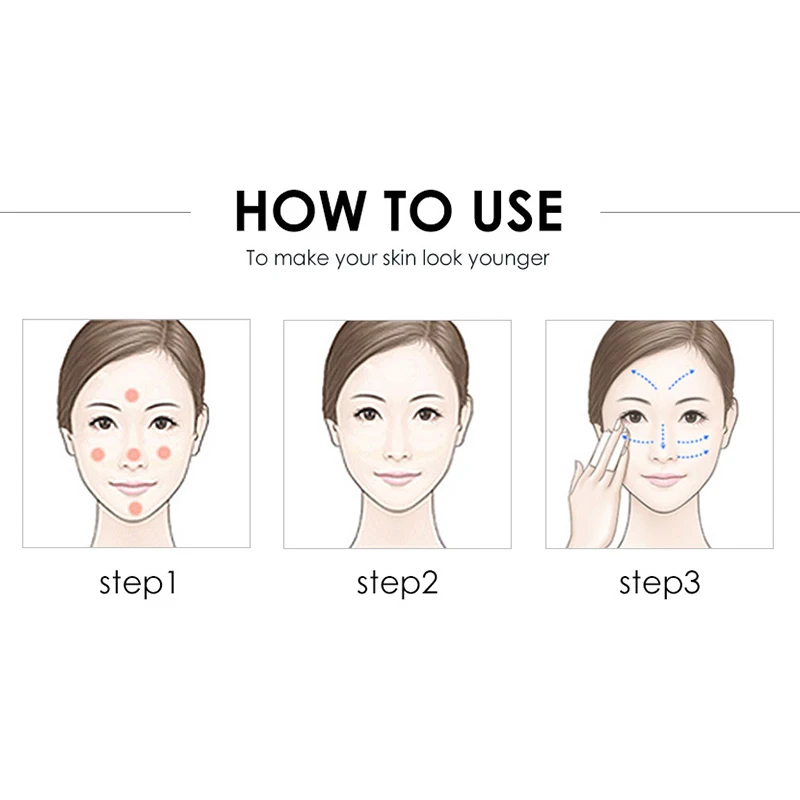 HOW TO USE
To make your skin look younger

step1

step2

step3